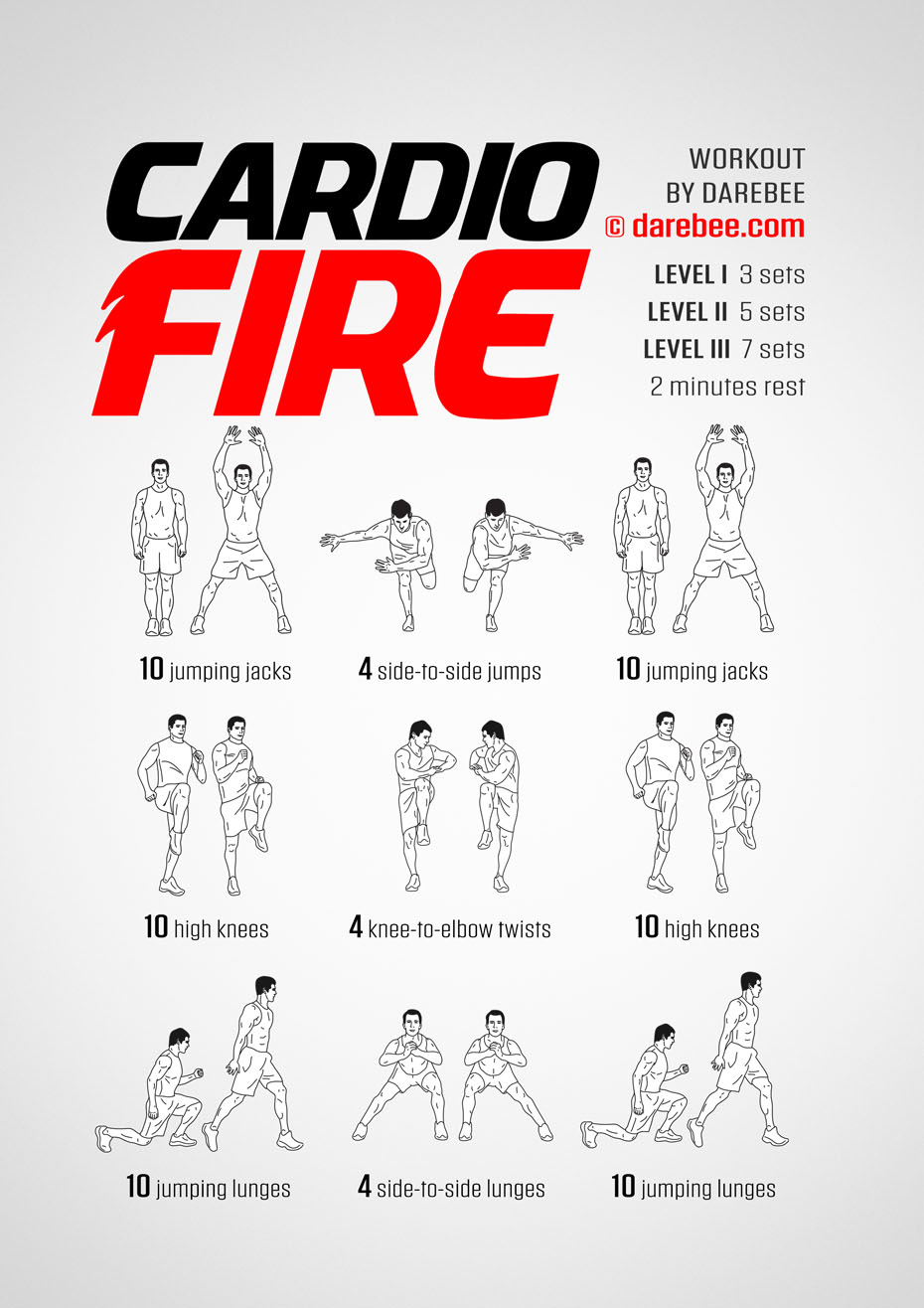 CARDIO FIRE

WORKOUT BY DAREBEE
© darebee.com

LEVEL I 3 sets
LEVEL II 5 sets
LEVEL III 7 sets
2 minutes rest

10 jumping jacks

4 side-to-side jumps

10 jumping jacks

10 high knees

4 knee-to-elbow twists

10 high knees

10 jumping lunges

4 side-to-side lunges

10 jumping lunges