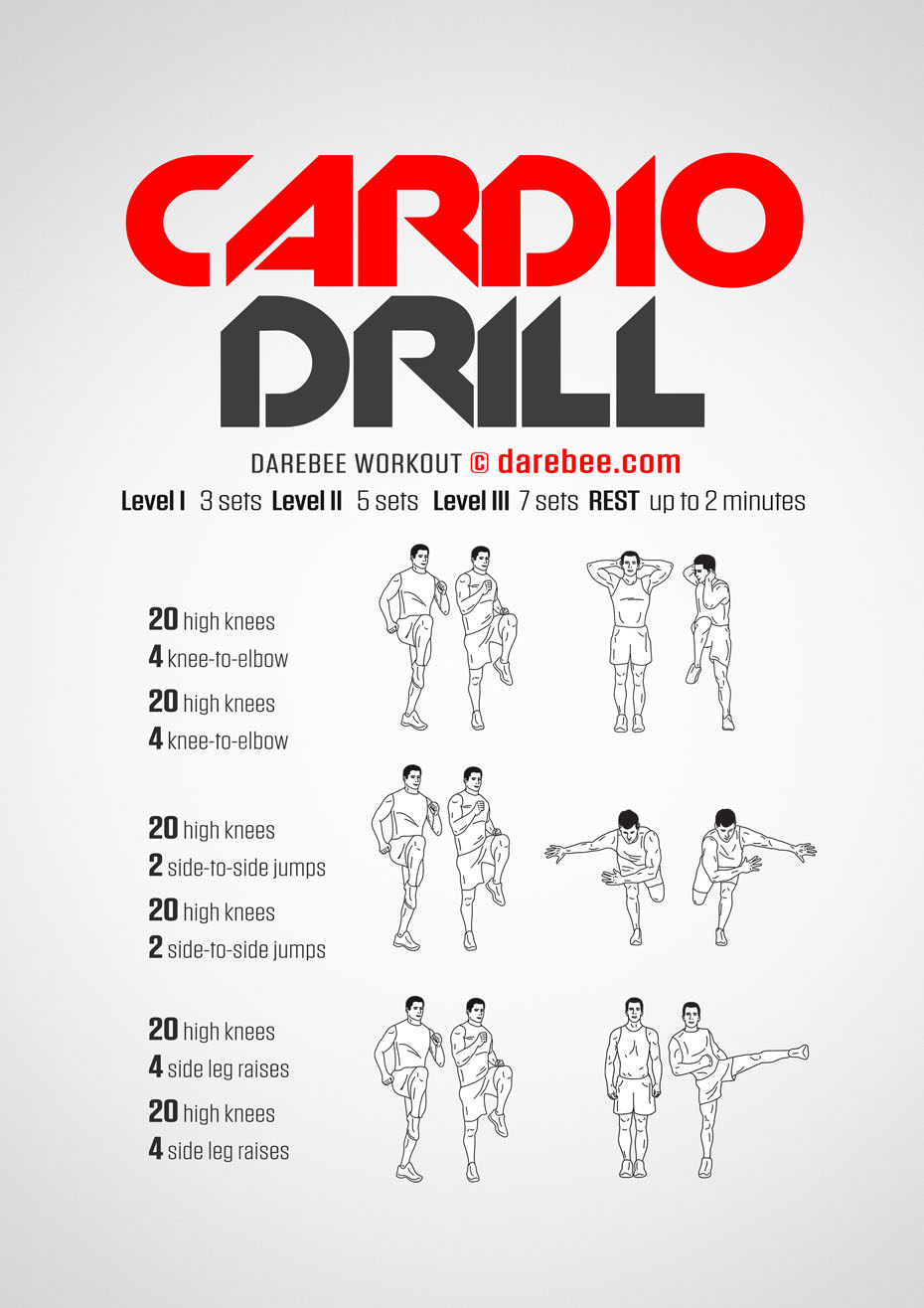 CARDIO
DRILL

DAREBEE WORKOUT © darebee.com

Level I 3 sets Level II 5 sets Level III 7 sets REST up to 2 minutes

20 high knees
4 knee-to-elbow
20 high knees
4 knee-to-elbow

20 high knees
2 side-to-side jumps
20 high knees
2 side-to-side jumps

20 high knees
4 side leg raises
20 high knees
4 side leg raises