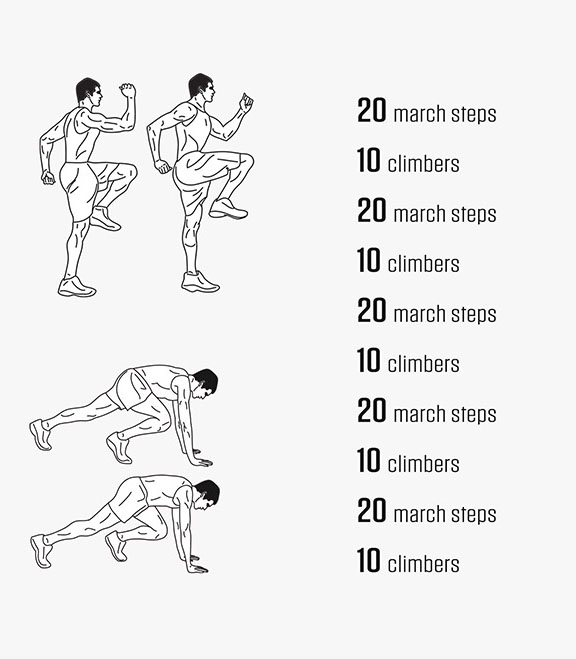 20 march steps

10 climbers

20 march steps

10 climbers

20 march steps

10 climbers

20 march steps

10 climbers

20 march steps

10 climbers