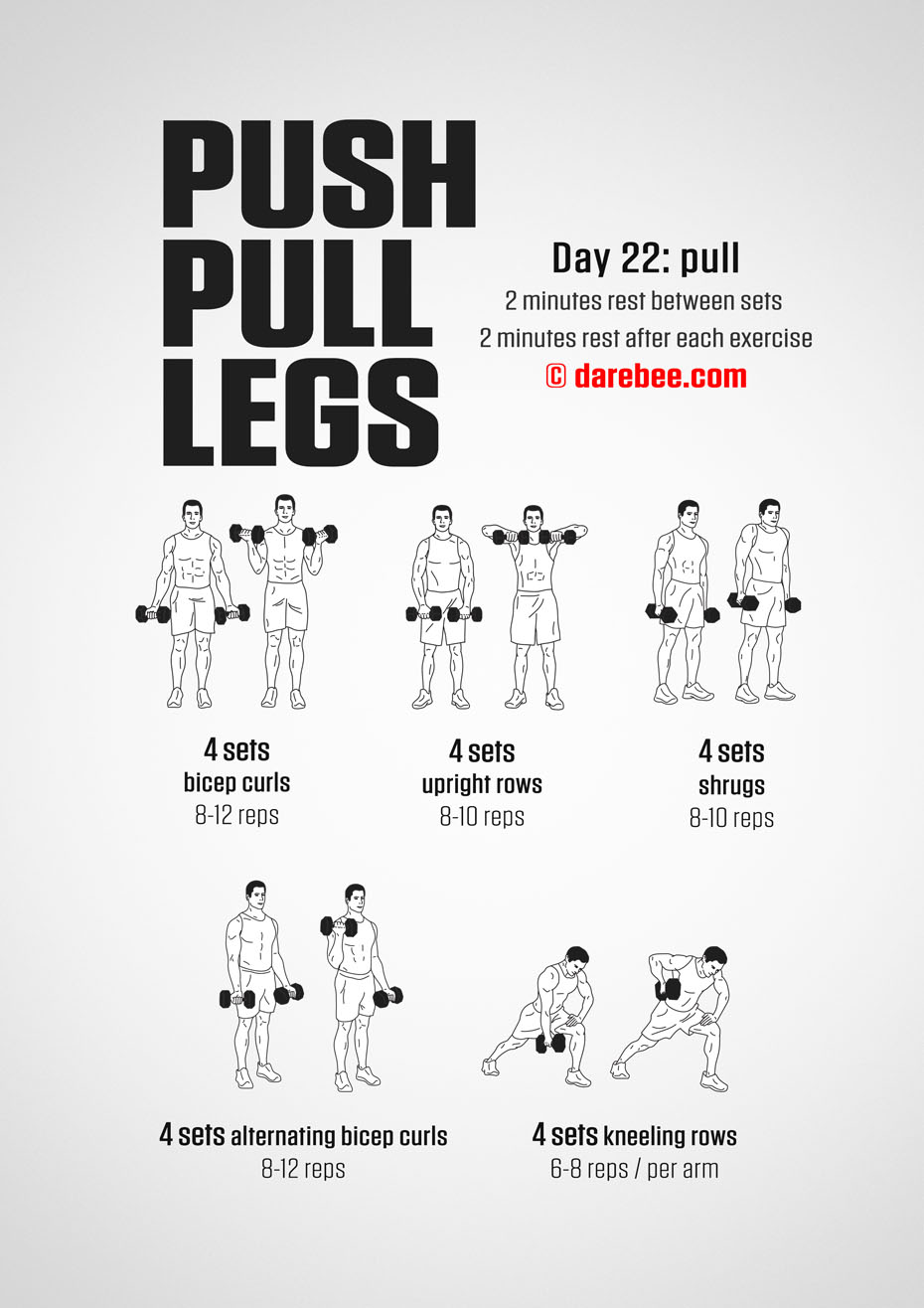 PUSH
PULL
LEGS

Day 22: pull
2 minutes rest between sets
2 minutes rest after each exercise
© darebee.com

4 sets
bicep curls
8-12 reps

4 sets
upright rows
8-10 reps

4 sets
shrugs
8-10 reps

4 sets alternating bicep curls
8-12 reps

4 sets kneeling rows
6-8 reps / per arm