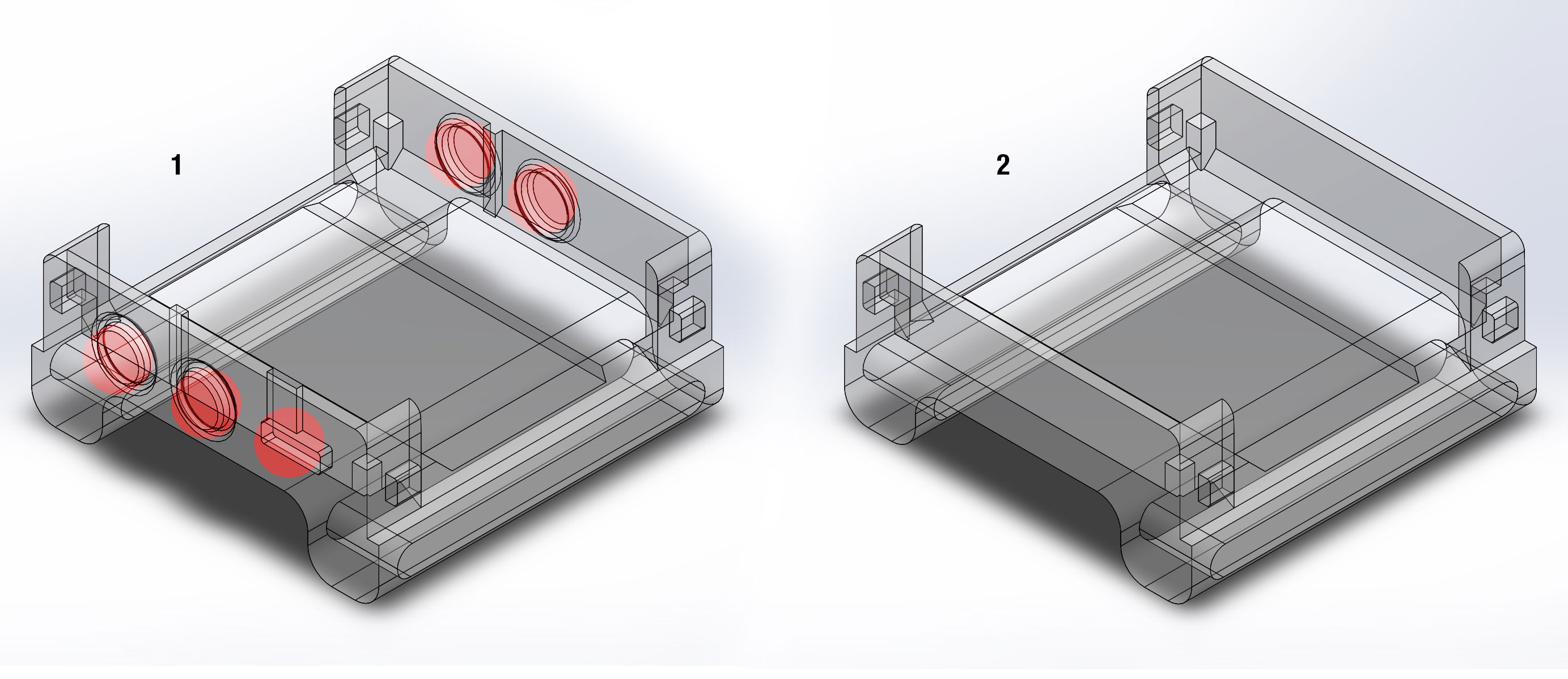 1

2