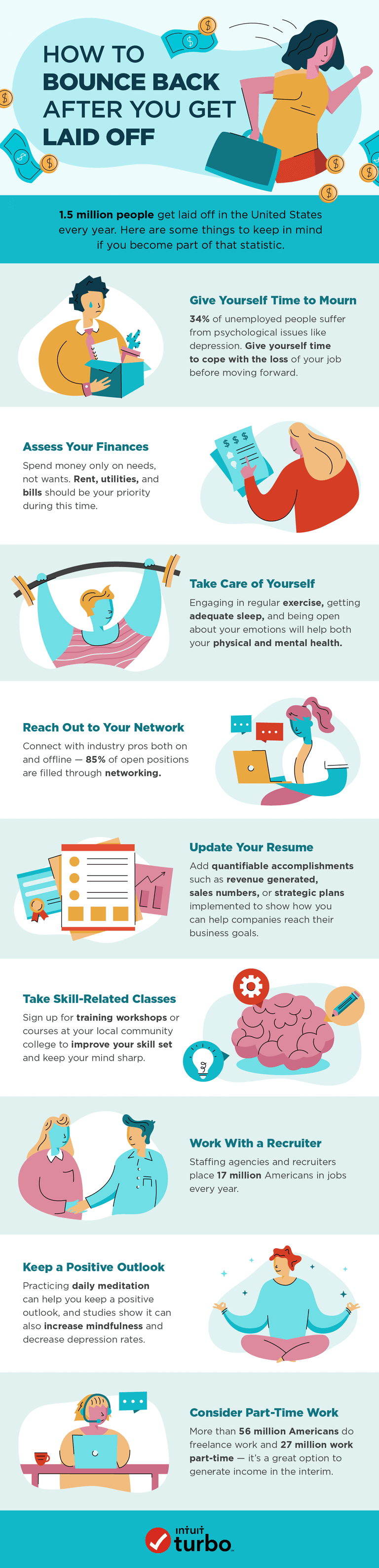 HOW TO BOUNCE BACK AFTER YOU GET LAID OFF

1.5 million people get laid off in the United States every year. Here are some things to keep in mind if you become part of that statistic.

Give Yourself Time to Mourn

34% of unemployed people suffer from psychological issues like depression. Give yourself time to cope with the loss of your job before moving forward.

Assess Your Finances

Spend money only on needs, not wants. Rent, utilities, and bills should be your priority during this time.

Take Care of Yourself

Engaging in regular exercise, getting adequate sleep, and being open about your emotions will help both your physical and mental health.

Reach Out to Your Network

Connect with industry pros both on and offline — 85% of open positions are filled through networking.

Update Your Resume

Add quantifiable accomplishments such as revenue generated, sales numbers, or strategic plans implemented to show how you can help companies reach their business goals.

Take Skill-Related Classes

Sign up for training workshops or courses at your local community college to improve your skill set and keep your mind sharp.

Work With a Recruiter

Staffing agencies and recruiters place 17 million Americans in jobs every year.

Keep a Positive Outlook

Practicing daily meditation can help you keep a positive outlook, and studies show it can also increase mindfulness and decrease depression rates.

Consider Part-Time Work

More than 56 million Americans do freelance work and 27 million work part-time — it's a great option to generate income in the interim.

intuit turbo