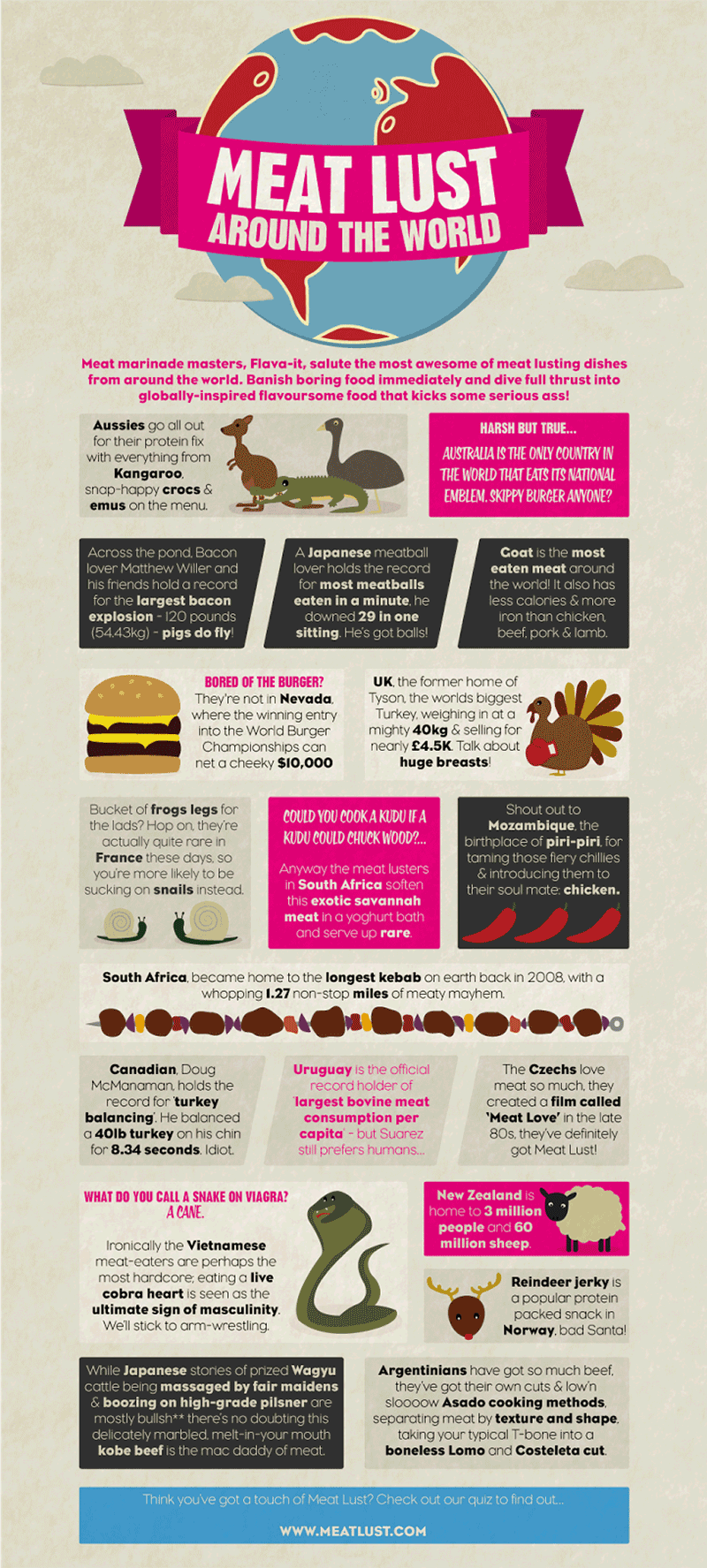 MEAT LUST AROUND THE WORLD

Meat marinade masters, Flava-it, salute the most awesome of meat lusting dishes from around the world. Banish boring food immediately and dive full thrust into globally-inspired flavoursome food that kicks some serious ass!

Aussies go all out for their protein fix with everything from Kangaroo, snap-happy crocs & emus on the menu.

HARSH BUT TRUE...
AUSTRALIA IS THE ONLY COUNTRY IN THE WORLD THAT EATS ITS NATIONAL EMBLEM. SKIPPY BURGER ANYONE?

Across the pond, Bacon lover Matthew Willer and his friends hold a record for the largest bacon explosion - 120 pounds (54.43kg) - pigs do fly!

A Japanese meatball lover holds the record for most meatballs eaten in a minute, he downed 29 in one sitting. He's got balls!

Goat is the most eaten meat around the world! It also has less calories & more iron than chicken, beef, pork & lamb.

BORED OF THE BURGER?
They're not in Nevada, where the winning entry into the World Burger Championships can net a cheeky $10,000

UK, the former home of Tyson, the worlds biggest Turkey, weighing in at a mighty 40kg & selling for nearly £4.5K. Talk about huge breasts!

Bucket of frogs legs for the lads? Hop on, they're actually quite rare in France these days, so you're more likely to be sucking on snails instead.

COULD YOU COOK A KUDU IF A KUDU COULD CHUCK WOOD?...
Anyway the meat lusters in South Africa soften this exotic savannah meat in a yoghurt bath and serve up rare.

Shout out to Mozambique, the birthplace of piri-piri, for taming those fiery chillies & introducing them to their soul mate: chicken.

South Africa, became home to the longest kebab on earth back in 2008, with a whopping 1.27 non-stop miles of meaty mayhem.

Canadian, Doug McManaman, holds the record for 'turkey balancing'. He balanced a 40lb turkey on his chin for 8.34 seconds. Idiot.

Uruguay is the official record holder of 'largest bovine meat consumption per capita' - but Suarez still prefers humans...

The Czechs love meat so much, they created a film called 'Meat Love' in the late 80s, they've definitely got Meat Lust!

WHAT DO YOU CALL A SNAKE ON VIAGRA? A CANE.

Ironically the Vietnamese meat-eaters are perhaps the most hardcore; eating a live cobra heart is seen as the ultimate sign of masculinity. We'll stick to arm-wrestling.

New Zealand is home to 3 million people and 60 million sheep.

Reindeer jerky is a popular protein packed snack in Norway, bad Santa!

While Japanese stories of prized Wagyu cattle being massaged by fair maidens & boozing on high-grade pilsner are mostly bullsh** there's no doubting this delicately marbled, melt-in-your mouth kobe beef is the mac daddy of meat.

Argentinians have got so much beef, they've got their own cuts & low'n sloooow Asado cooking methods, separating meat by texture and shape, taking your typical T-bone into a boneless Lomo and Costeleta cut.

Think you've got a touch of Meat Lust? Check out our quiz to find out...
WWW.MEATLUST.COM