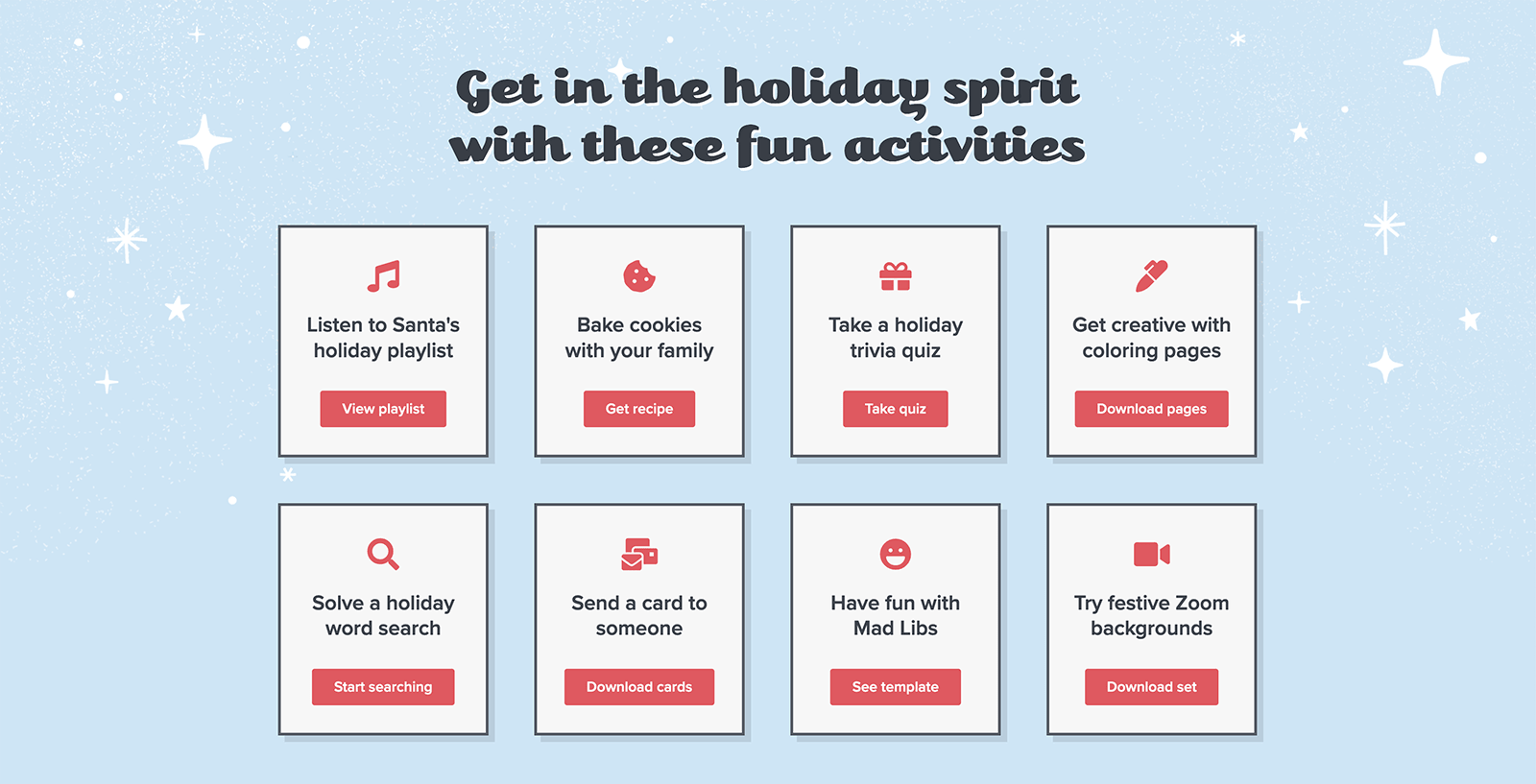 Get in the holiday spirit with these fun activities

Listen to Santa's holiday playlist

View playlist

Bake cookies with your family

Get recipe

Take a holiday trivia quiz

Take quiz

Get creative with coloring pages

Download pages

Solve a holiday word search

Start searching

Send a card to someone

Download cards

Have fun with Mad Libs

See template

Try festive Zoom backgrounds

Download set