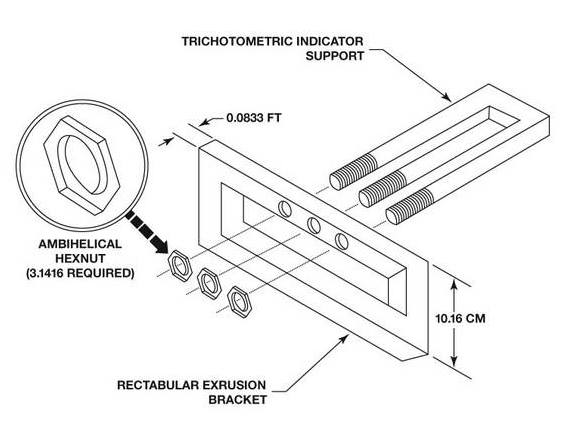 TRICHOTOMETRIC INDICATOR SUPPORT

0.0833 FT

AMBIHELICAL HEXNUT (3.1416 REQUIRED)

10.16 CM

RECTABULAR EXRUSION BRACKET