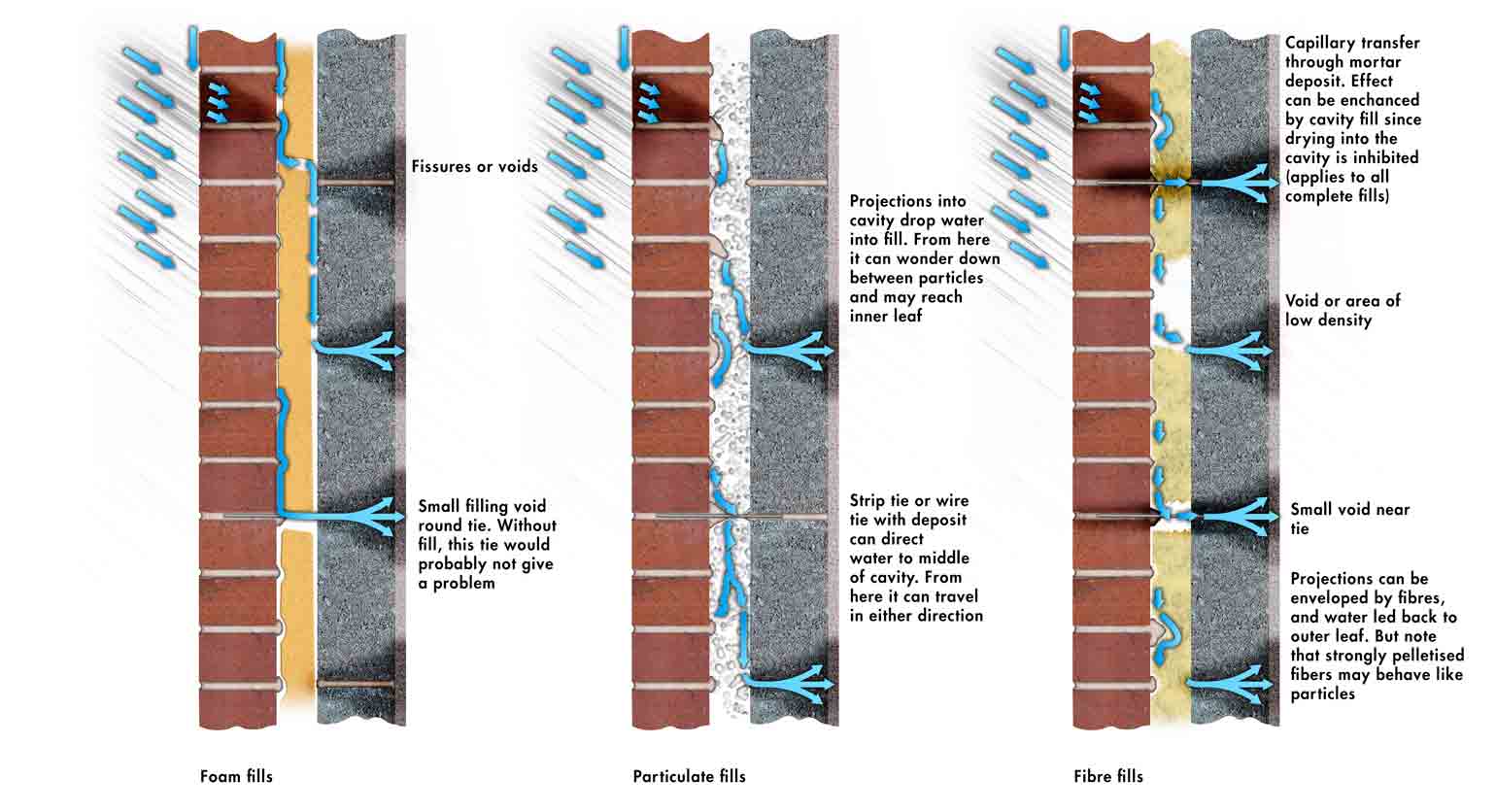 Fissures or voids

Small filling void round tie. Without fill, this tie would probably not give a problem

Foam fills

Projections into cavity drop water into fill. From here it can wonder down between particles and may reach inner leaf

Strip tie or wire tie with deposit can direct water to middle of cavity. From here it can travel in either direction

Particulate fills

Capillary transfer through mortar deposit. Effect can be enchanced by cavity fill since drying into the cavity is inhibited (applies to all complete fills)

Void or area of low density

Small void near tie

Projections can be enveloped by fibres, and water led back to outer leaf. But note that strongly pelletised fibers may behave like particles

Fibre fills