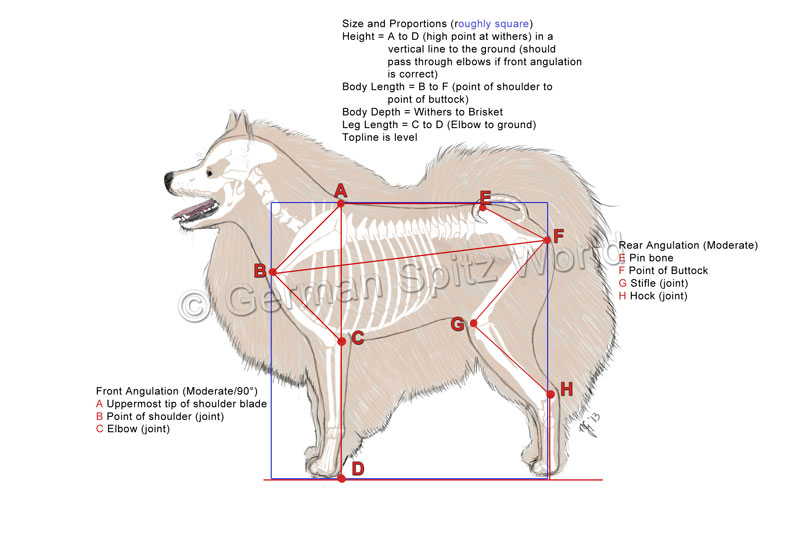 Size and Proportions (roughly square)
Height = A to D (high point at withers) in a vertical line to the ground (should pass through elbows if front angulation is correct)
Body Length = B to F (point of shoulder to point of buttock)
Body Depth = Withers to Brisket
Leg Length = C to D (Elbow to ground)
Topline is level

A
E
F
B
© German Spitz World
G
C
H
D

Rear Angulation (Moderate)
E Pin bone
F Point of Buttock
G Stifle (joint)
H Hock (joint)

Front Angulation (Moderate/90°)
A Uppermost tip of shoulder blade
B Point of shoulder (joint)
C Elbow (joint)

'13