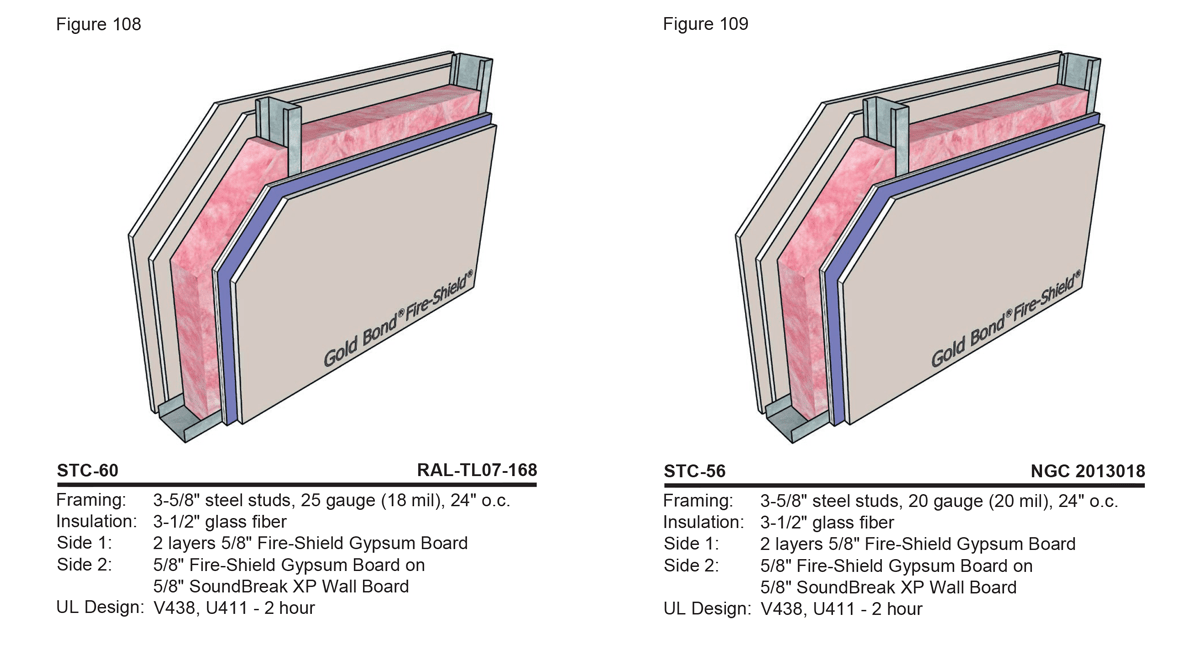 Figure 108

Gold Bond® Fire-Shield®

STC-60 RAL-TL07-168

Framing: 3-5/8" steel studs, 25 gauge (18 mil), 24" o.c.
Insulation: 3-1/2" glass fiber
Side 1: 2 layers 5/8" Fire-Shield Gypsum Board
Side 2: 5/8" Fire-Shield Gypsum Board on 5/8" SoundBreak XP Wall Board
UL Design: V438, U411 - 2 hour

Figure 109

Gold Bond® Fire-Shield®

STC-56 NGC 2013018

Framing: 3-5/8" steel studs, 20 gauge (20 mil), 24" o.c.
Insulation: 3-1/2" glass fiber
Side 1: 2 layers 5/8" Fire-Shield Gypsum Board
Side 2: 5/8" Fire-Shield Gypsum Board on 5/8" SoundBreak XP Wall Board
UL Design: V438, U411 - 2 hour