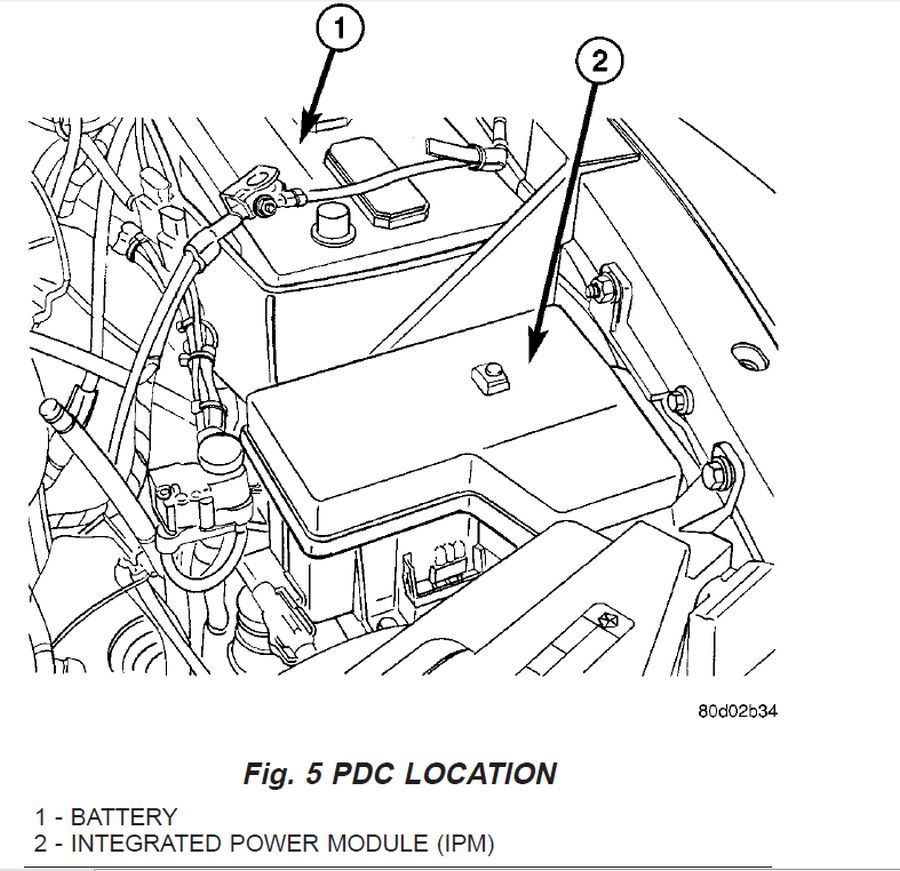 1

2

80d02b34

Fig. 5 PDC LOCATION

1 - BATTERY
2 - INTEGRATED POWER MODULE (IPM)