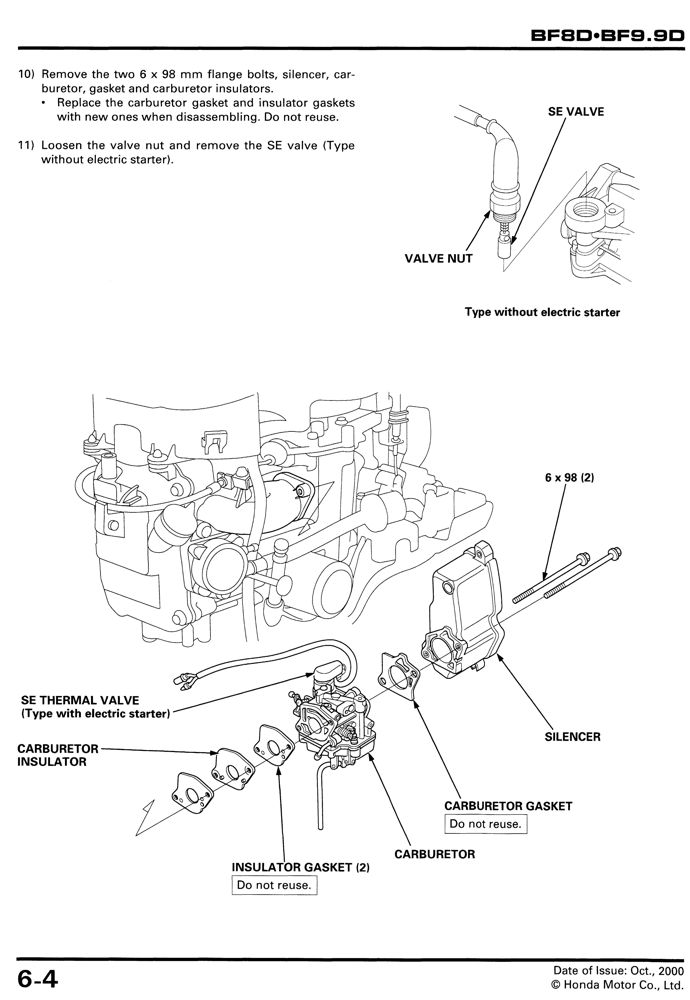 BF8D•BF9.9D

10) Remove the two 6 x 98 mm flange bolts, silencer, carburetor, gasket and carburetor insulators.
• Replace the carburetor gasket and insulator gaskets with new ones when disassembling. Do not reuse.

11) Loosen the valve nut and remove the SE valve (Type without electric starter).

SE VALVE

VALVE NUT

Type without electric starter

6 x 98 (2)

SE THERMAL VALVE
(Type with electric starter)

CARBURETOR
INSULATOR

SILENCER

CARBURETOR GASKET
Do not reuse.

CARBURETOR

INSULATOR GASKET (2)
Do not reuse.

6-4

Date of Issue: Oct., 2000
© Honda Motor Co., Ltd.