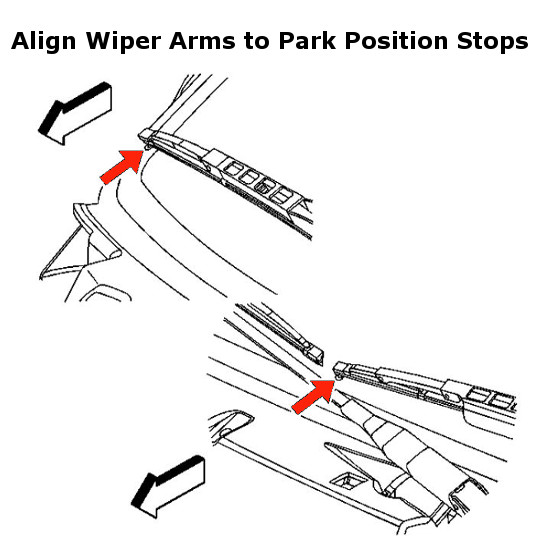 Align Wiper Arms to Park Position Stops