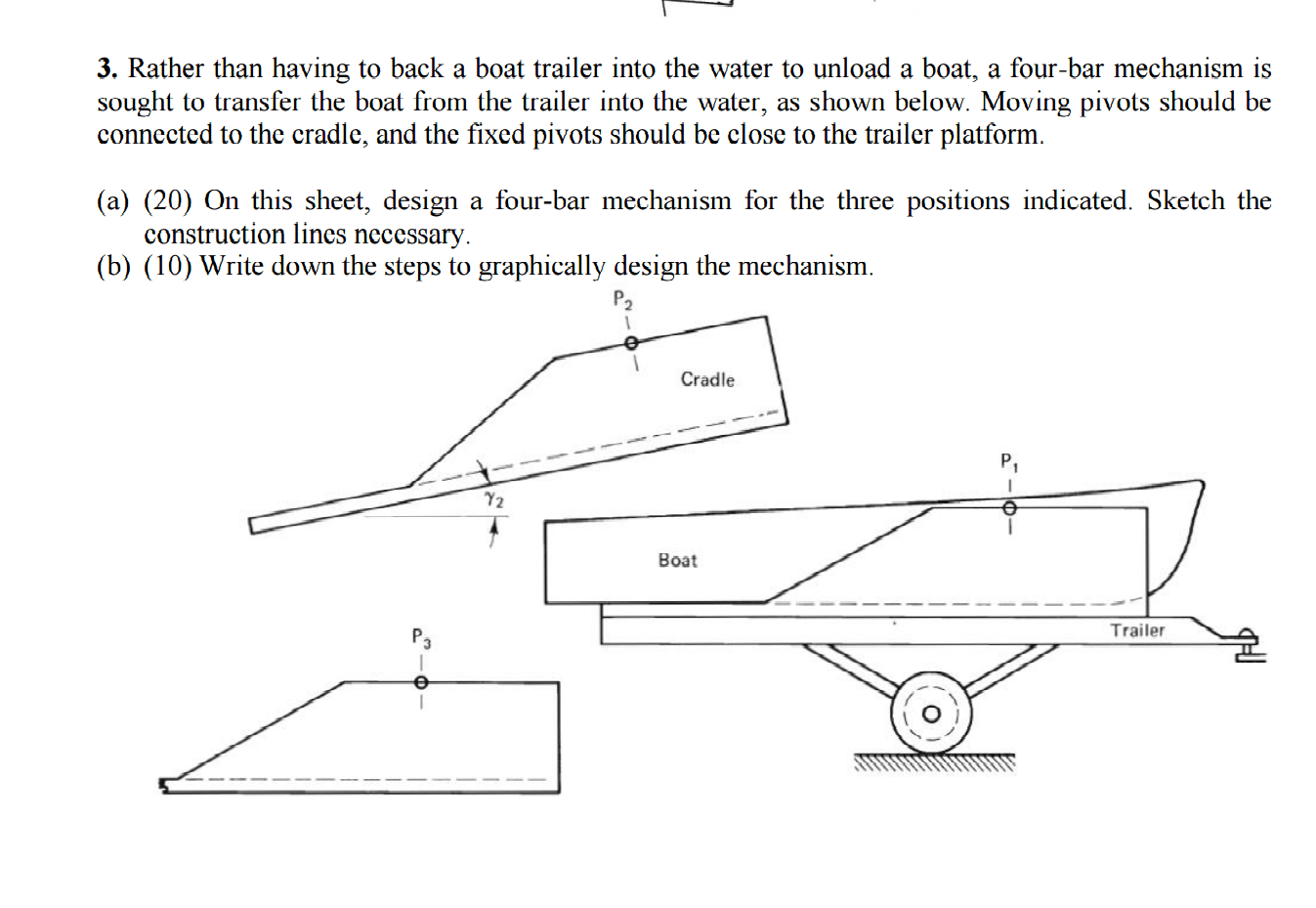 3. Rather than having to back a boat trailer into the water to unload a boat, a four-bar mechanism is sought to transfer the boat from the trailer into the water, as shown below. Moving pivots should be connected to the cradle, and the fixed pivots should be close to the trailer platform.

(a) (20) On this sheet, design a four-bar mechanism for the three positions indicated. Sketch the construction lines necessary.
(b) (10) Write down the steps to graphically design the mechanism.

$P_2$

Cradle

$\gamma_2$

$P_1$

Boat

Trailer

$P_3$