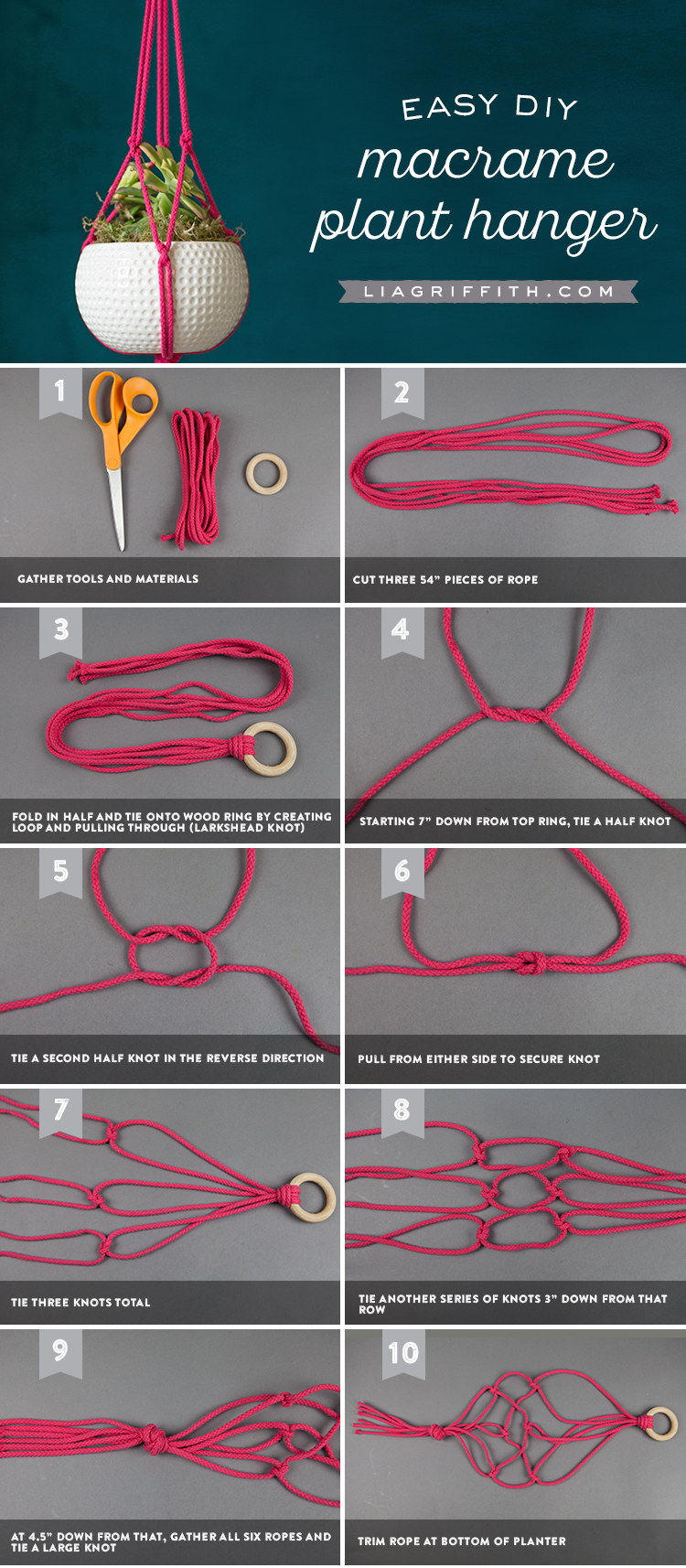 EASY DIY
macrame
plant hanger
LIAGRIFFITH.COM

1
GATHER TOOLS AND MATERIALS

2
CUT THREE 54" PIECES OF ROPE

3
FOLD IN HALF AND TIE ONTO WOOD RING BY CREATING LOOP AND PULLING THROUGH (LARKSHEAD KNOT)

4
STARTING 7" DOWN FROM TOP RING, TIE A HALF KNOT

5
TIE A SECOND HALF KNOT IN THE REVERSE DIRECTION

6
PULL FROM EITHER SIDE TO SECURE KNOT

7
TIE THREE KNOTS TOTAL

8
TIE ANOTHER SERIES OF KNOTS 3" DOWN FROM THAT ROW

9
AT 4.5" DOWN FROM THAT, GATHER ALL SIX ROPES AND TIE A LARGE KNOT

10
TRIM ROPE AT BOTTOM OF PLANTER