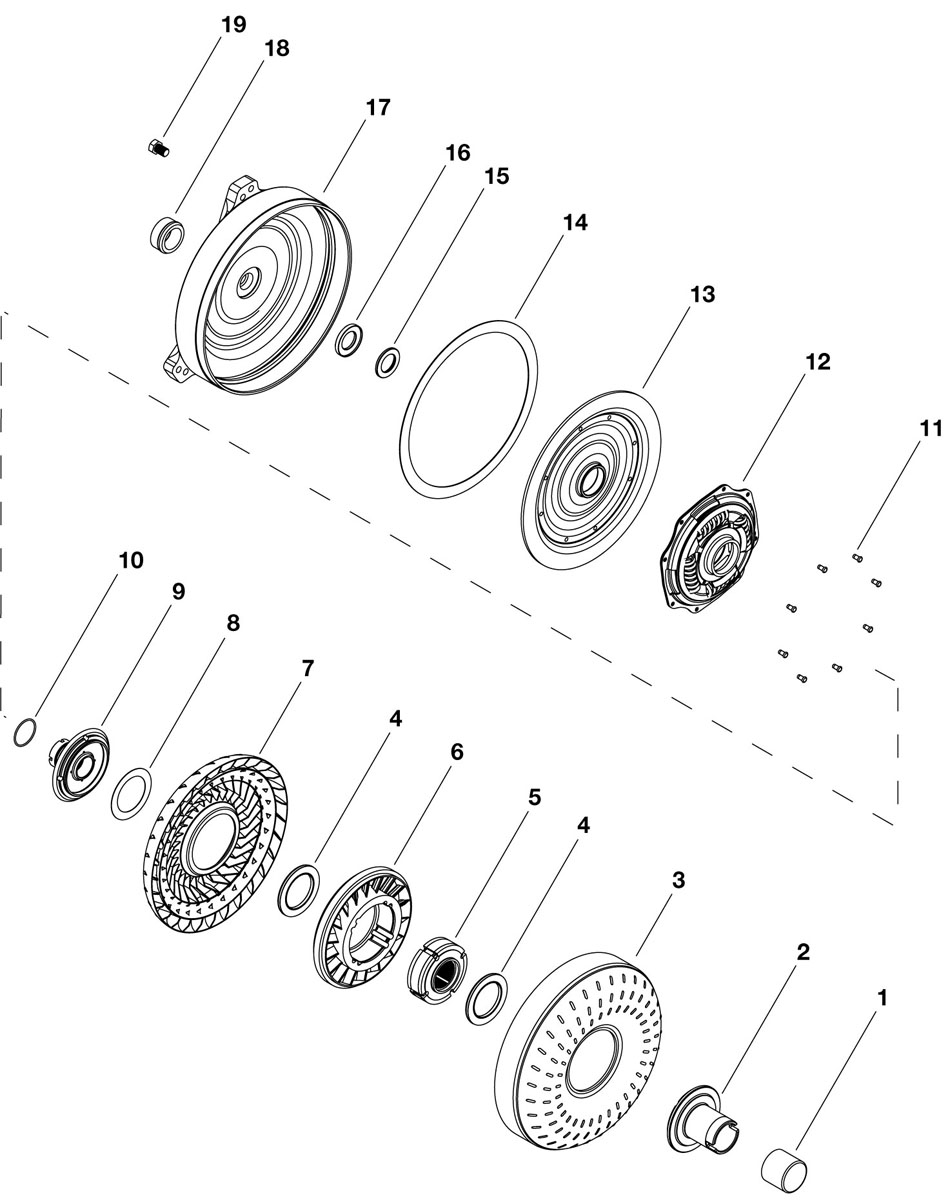 19
18
17
16
15
14
13
12
11
10
9
8
7
4
6
5
4
3
2
1