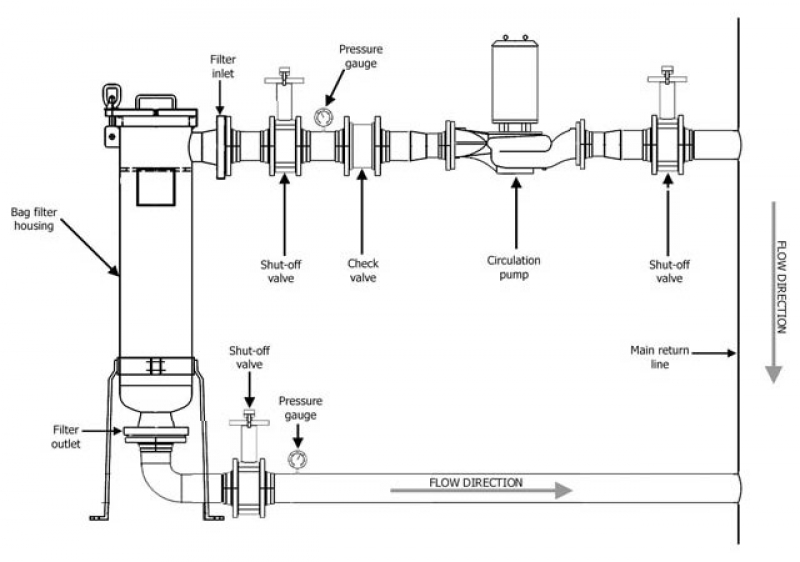 Filter inlet

Pressure gauge

Bag filter housing

Shut-off valve

Check valve

Circulation pump

Shut-off valve

FLOW DIRECTION

Main return line

Shut-off valve

Pressure gauge

Filter outlet

FLOW DIRECTION