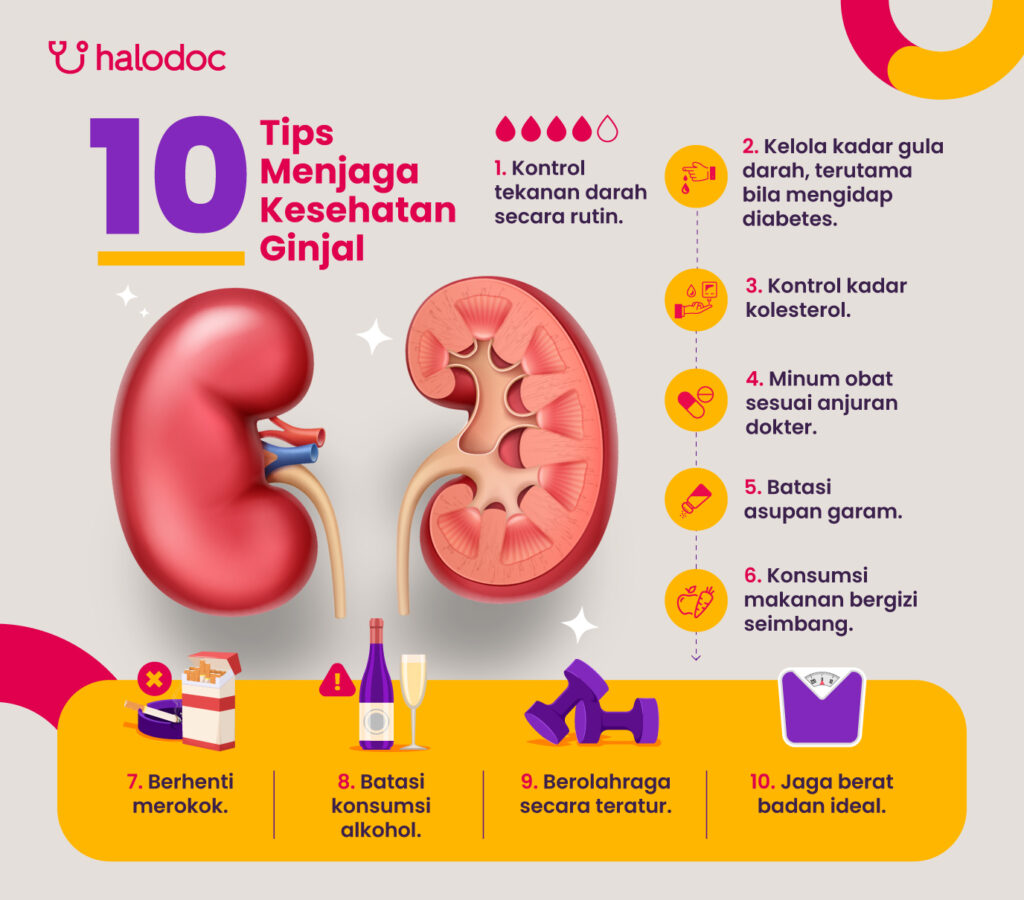 halodoc

10 Tips Menjaga Kesehatan Ginjal

1. Kontrol tekanan darah secara rutin.

2. Kelola kadar gula darah, terutama bila mengidap diabetes.

3. Kontrol kadar kolesterol.

4. Minum obat sesuai anjuran dokter.

5. Batasi asupan garam.

6. Konsumsi makanan bergizi seimbang.

7. Berhenti merokok.

8. Batasi konsumsi alkohol.

9. Berolahraga secara teratur.

10. Jaga berat badan ideal.