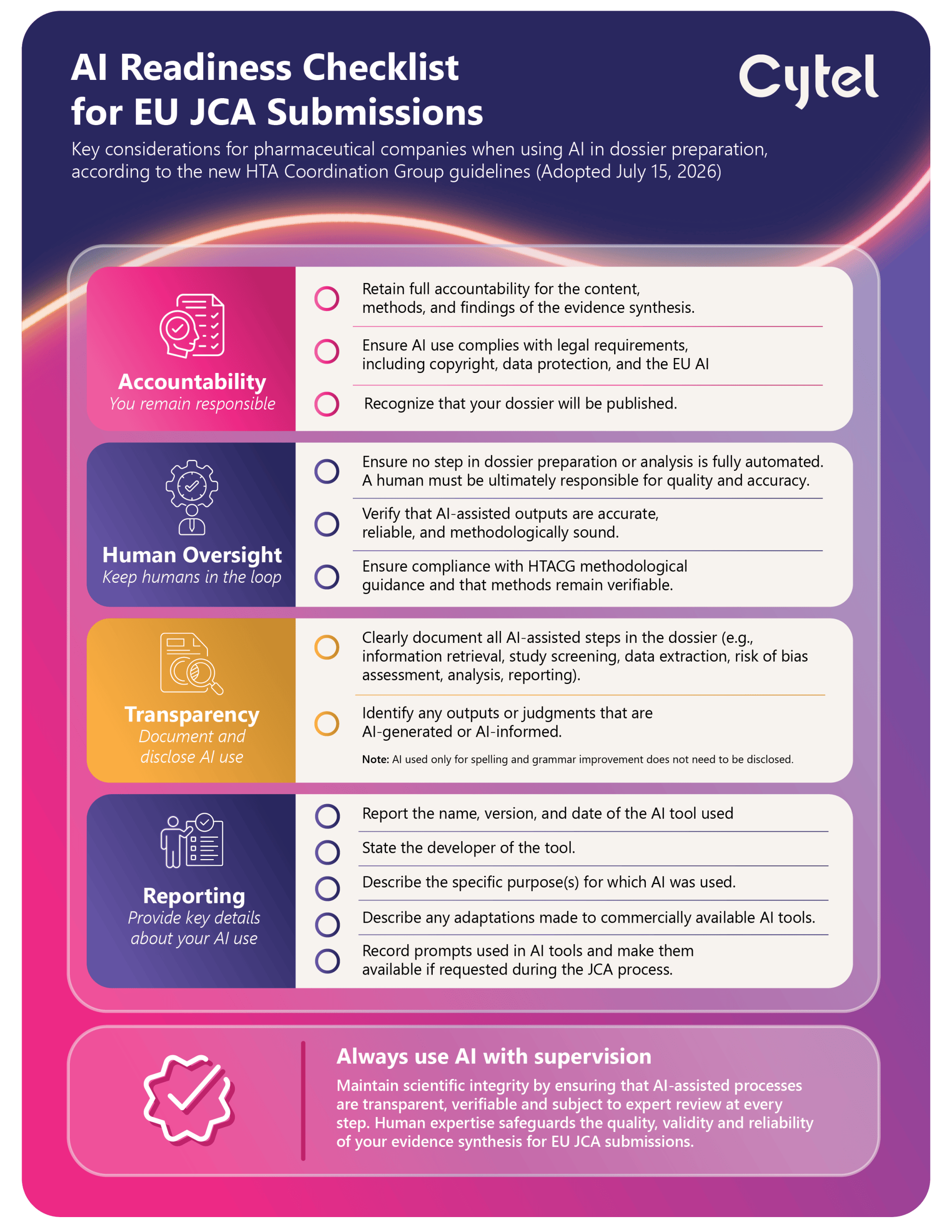 AI Readiness Checklist for EU JCA Submissions

Cytel

Key considerations for pharmaceutical companies when using AI in dossier preparation, according to the new HTA Coordination Group guidelines (Adopted July 15, 2026)

Accountability
You remain responsible

☐ Retain full accountability for the content, methods, and findings of the evidence synthesis.

☐ Ensure AI use complies with legal requirements, including copyright, data protection, and the EU AI

☐ Recognize that your dossier will be published.

Human Oversight
Keep humans in the loop

☐ Ensure no step in dossier preparation or analysis is fully automated. A human must be ultimately responsible for quality and accuracy.

☐ Verify that AI-assisted outputs are accurate, reliable, and methodologically sound.

☐ Ensure compliance with HTACG methodological guidance and that methods remain verifiable.

Transparency
Document and disclose AI use

☐ Clearly document all AI-assisted steps in the dossier (e.g., information retrieval, study screening, data extraction, risk of bias assessment, analysis, reporting).

☐ Identify any outputs or judgments that are AI-generated or AI-informed.

Note: AI used only for spelling and grammar improvement does not need to be disclosed.

Reporting
Provide key details about your AI use

☐ Report the name, version, and date of the AI tool used

☐ State the developer of the tool.

☐ Describe the specific purpose(s) for which AI was used.

☐ Describe any adaptations made to commercially available AI tools.

☐ Record prompts used in AI tools and make them available if requested during the JCA process.

Always use AI with supervision

Maintain scientific integrity by ensuring that AI-assisted processes are transparent, verifiable and subject to expert review at every step. Human expertise safeguards the quality, validity and reliability of your evidence synthesis for EU JCA submissions.