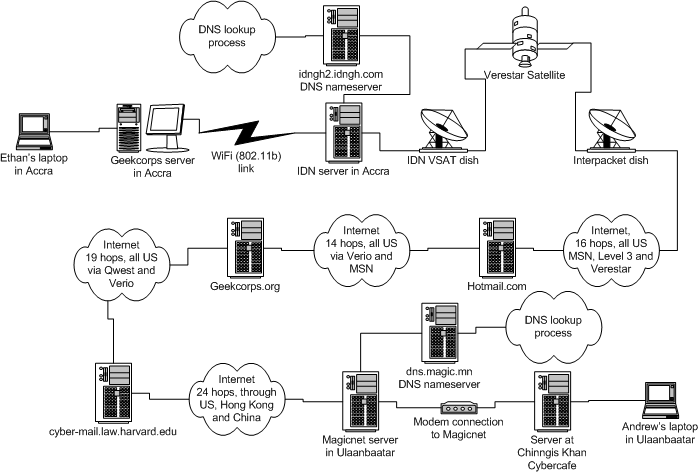 DNS lookup process

idngh2.idngh.com DNS nameserver

Verestar Satellite

Ethan's laptop in Accra

Geekcorps server in Accra

WiFi (802.11b) link

IDN server in Accra

IDN VSAT dish

Interpacket dish

Internet 19 hops, all US via Qwest and Verio

Geekcorps.org

Internet 14 hops, all US via Verio and MSN

Hotmail.com

Internet, 16 hops, all US MSN, Level 3 and Verestar

DNS lookup process

dns.magic.mn DNS nameserver

cyber-mail.law.harvard.edu

Internet 24 hops, through US, Hong Kong and China

Magicnet server in Ulaanbaatar

Modem connection to Magicnet

Server at Chinngis Khan Cybercafe

Andrew's laptop in Ulaanbaatar