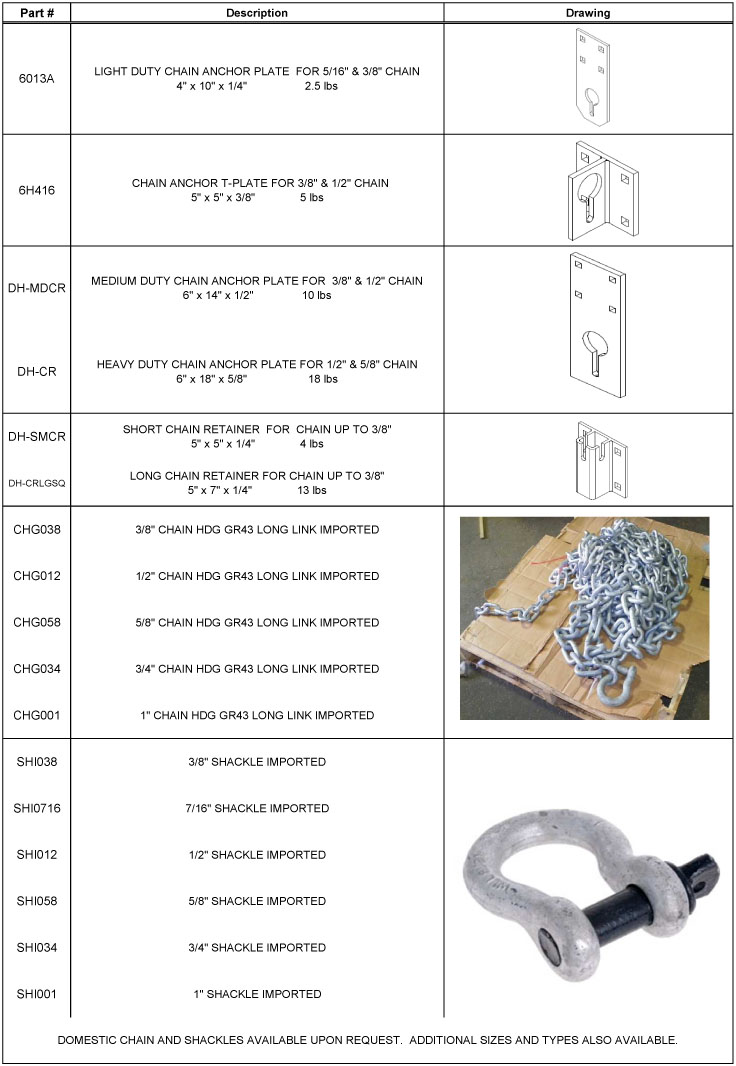 | Part # | Description | Drawing |
|---|---|---|
| 6013A | LIGHT DUTY CHAIN ANCHOR PLATE FOR 5/16" & 3/8" CHAIN 4" x 10" x 1/4" 2.5 lbs | |
| 6H416 | CHAIN ANCHOR T-PLATE FOR 3/8" & 1/2" CHAIN 5" x 5" x 3/8" 5 lbs | |
| DH-MDCR | MEDIUM DUTY CHAIN ANCHOR PLATE FOR 3/8" & 1/2" CHAIN 6" x 14" x 1/2" 10 lbs | |
| DH-CR | HEAVY DUTY CHAIN ANCHOR PLATE FOR 1/2" & 5/8" CHAIN 6" x 18" x 5/8" 18 lbs | |
| DH-SMCR | SHORT CHAIN RETAINER FOR CHAIN UP TO 3/8" 5" x 5" x 1/4" 4 lbs | |
| DH-CRLGSQ | LONG CHAIN RETAINER FOR CHAIN UP TO 3/8" 5" x 7" x 1/4" 13 lbs | |
| CHG038 | 3/8" CHAIN HDG GR43 LONG LINK IMPORTED | |
| CHG012 | 1/2" CHAIN HDG GR43 LONG LINK IMPORTED | |
| CHG058 | 5/8" CHAIN HDG GR43 LONG LINK IMPORTED | |
| CHG034 | 3/4" CHAIN HDG GR43 LONG LINK IMPORTED | |
| CHG001 | 1" CHAIN HDG GR43 LONG LINK IMPORTED | |
| SHI038 | 3/8" SHACKLE IMPORTED | |
| SHI0716 | 7/16" SHACKLE IMPORTED | |
| SHI012 | 1/2" SHACKLE IMPORTED | |
| SHI058 | 5/8" SHACKLE IMPORTED | |
| SHI034 | 3/4" SHACKLE IMPORTED | |
| SHI001 | 1" SHACKLE IMPORTED | |

DOMESTIC CHAIN AND SHACKLES AVAILABLE UPON REQUEST. ADDITIONAL SIZES AND TYPES ALSO AVAILABLE.