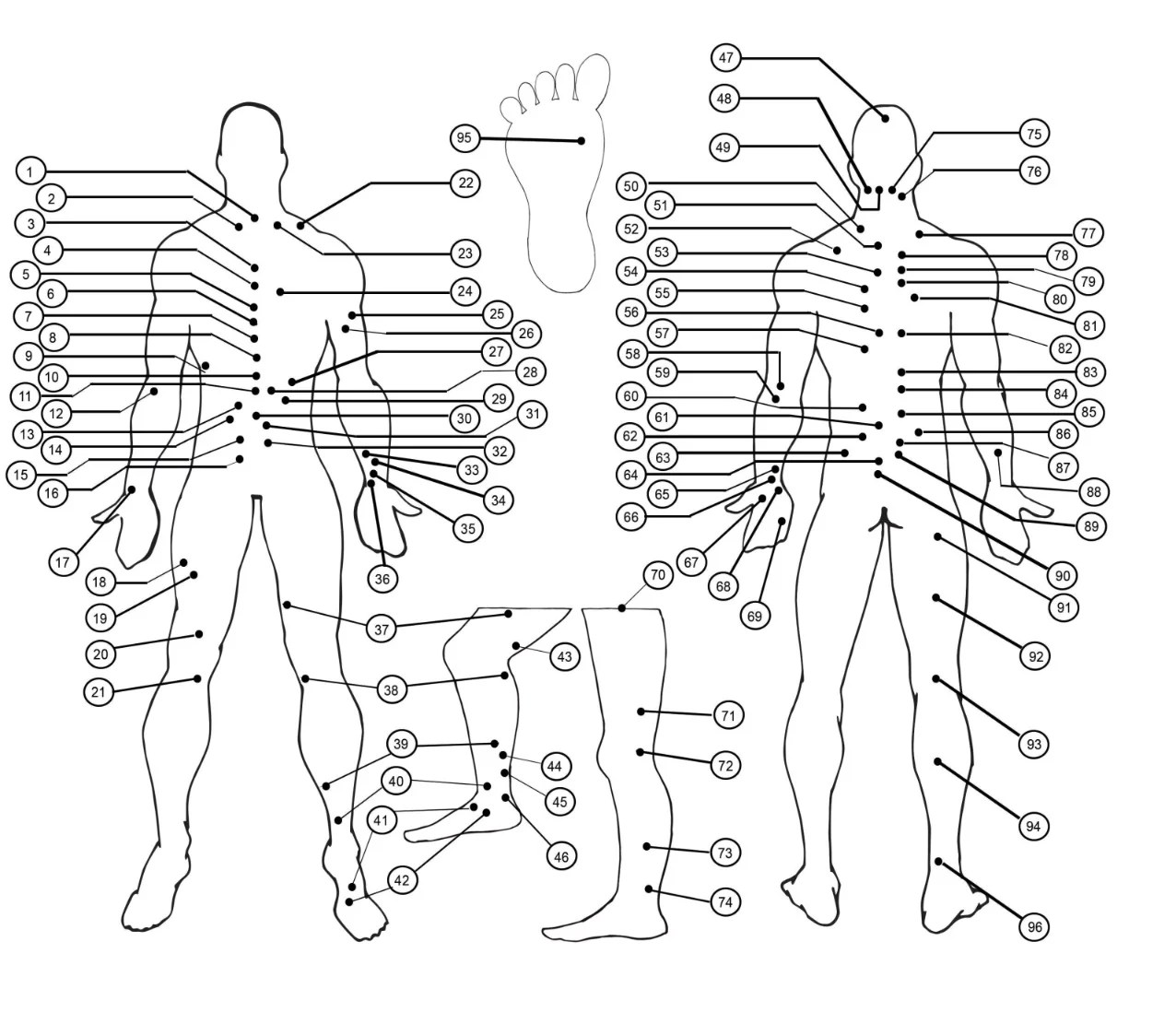 1
2
3
4
5
6
7
8
9
10
11
12
13
14
15
16
17
18
19
20
21
22
23
24
25
26
27
28
29
30
31
32
33
34
35
36
37
38
39
40
41
42
43
44
45
46
47
48
49
50
51
52
53
54
55
56
57
58
59
60
61
62
63
64
65
66
67
68
69
70
71
72
73
74
75
76
77
78
79
80
81
82
83
84
85
86
87
88
89
90
91
92
93
94
95
96