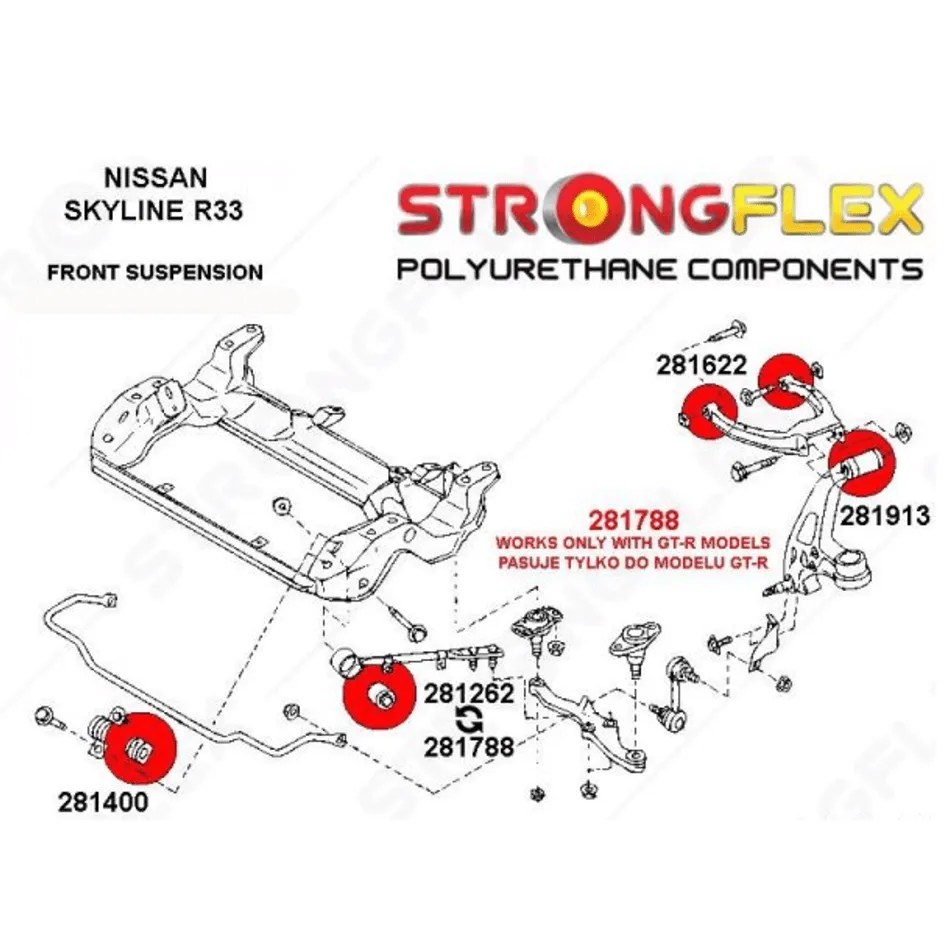 NISSAN
SKYLINE R33

FRONT SUSPENSION

STRONGFLEX
POLYURETHANE COMPONENTS

281622

281913

281788
WORKS ONLY WITH GT-R MODELS
PASUJE TYLKO DO MODELU GT-R

281262
281788

281400