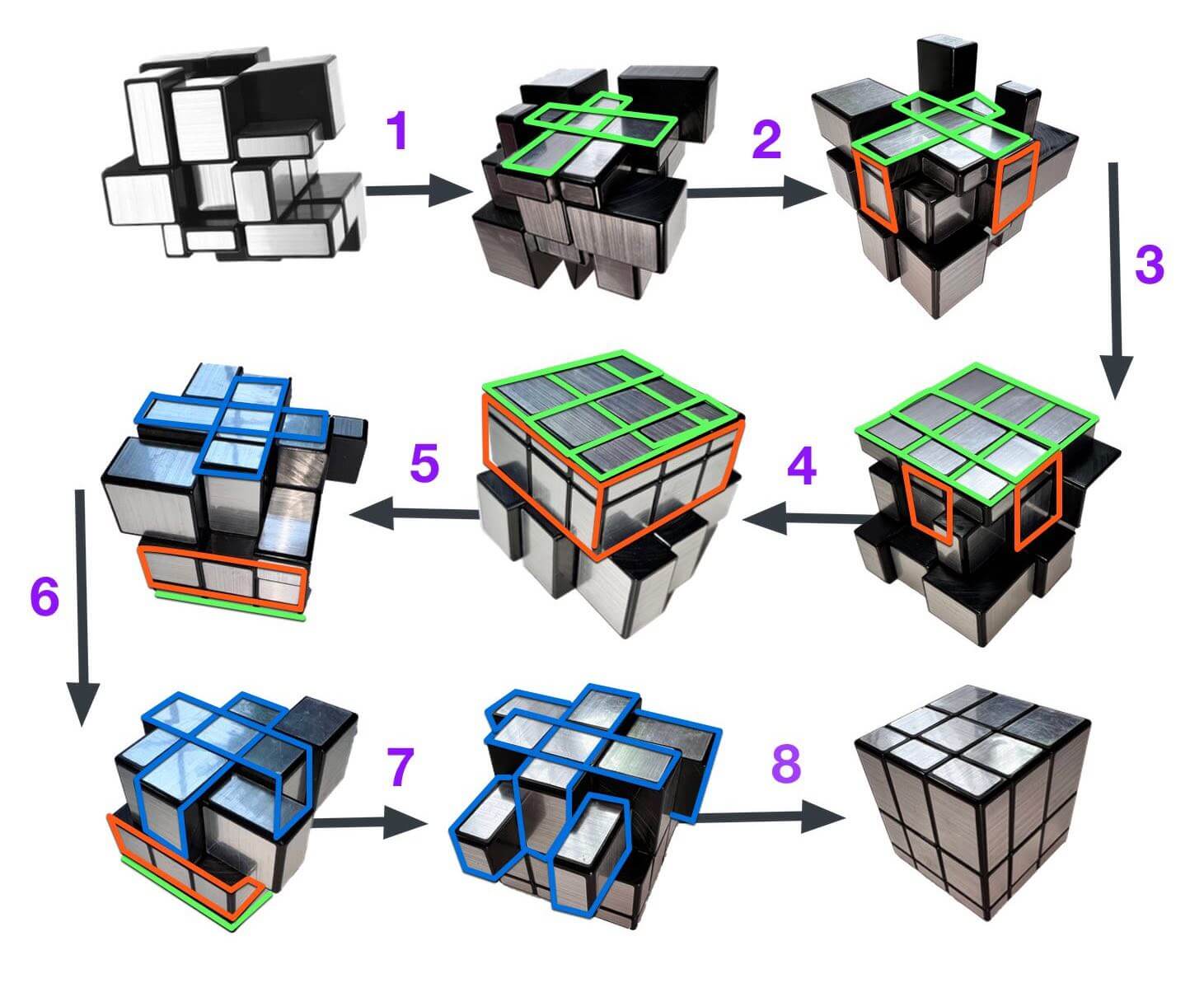 1
2
3
4
5
6
7
8