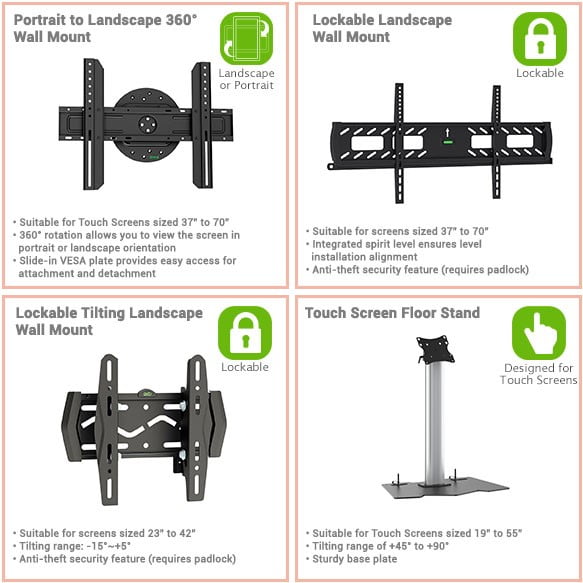 Portrait to Landscape 360° Wall Mount

Landscape or Portrait

• Suitable for Touch Screens sized 37" to 70"
• 360° rotation allows you to view the screen in portrait or landscape orientation
• Slide-in VESA plate provides easy access for attachment and detachment

Lockable Landscape Wall Mount

Lockable

• Suitable for screens sized 37" to 70"
• Integrated spirit level ensures level installation alignment
• Anti-theft security feature (requires padlock)

Lockable Tilting Landscape Wall Mount

Lockable

• Suitable for screens sized 23" to 42"
• Tilting range: -15°~+5°
• Anti-theft security feature (requires padlock)

Touch Screen Floor Stand

Designed for Touch Screens

• Suitable for Touch Screens sized 19" to 55"
• Tilting range of +45° to +90°
• Sturdy base plate