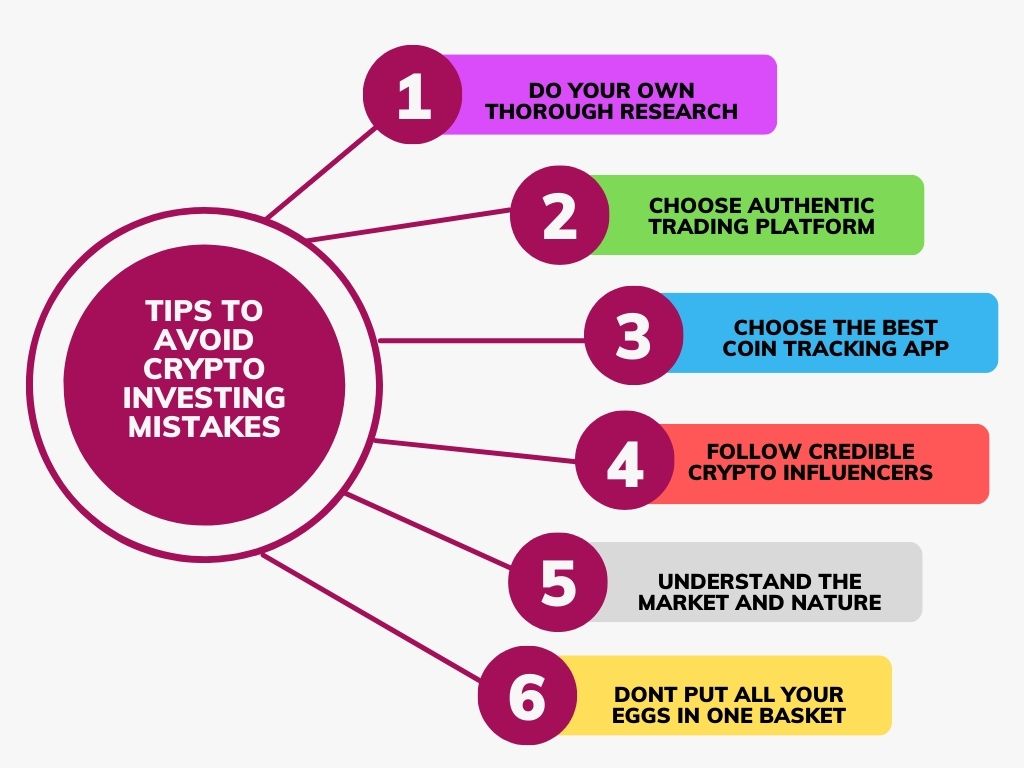 TIPS TO AVOID CRYPTO INVESTING MISTAKES

1
DO YOUR OWN THOROUGH RESEARCH

2
CHOOSE AUTHENTIC TRADING PLATFORM

3
CHOOSE THE BEST COIN TRACKING APP

4
FOLLOW CREDIBLE CRYPTO INFLUENCERS

5
UNDERSTAND THE MARKET AND NATURE

6
DONT PUT ALL YOUR EGGS IN ONE BASKET