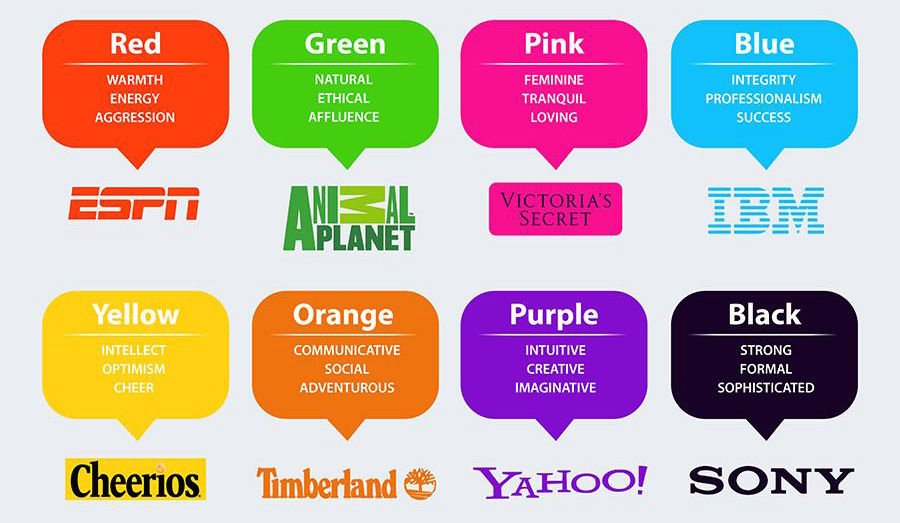 Red
WARMTH
ENERGY
AGGRESSION

ESPN

Green
NATURAL
ETHICAL
AFFLUENCE

ANIMAL PLANET

Pink
FEMININE
TRANQUIL
LOVING

VICTORIA'S SECRET

Blue
INTEGRITY
PROFESSIONALISM
SUCCESS

IBM

Yellow
INTELLECT
OPTIMISM
CHEER

Cheerios

Orange
COMMUNICATIVE
SOCIAL
ADVENTUROUS

Timberland

Purple
INTUITIVE
CREATIVE
IMAGINATIVE

YAHOO!

Black
STRONG
FORMAL
SOPHISTICATED

SONY