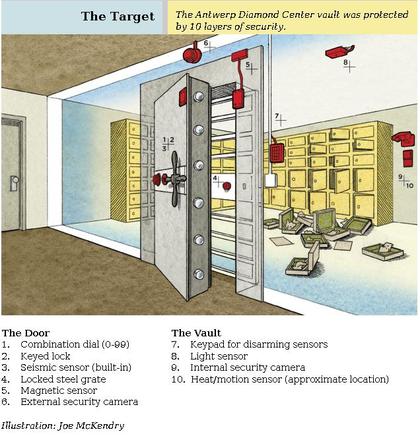 The Target

The Antwerp Diamond Center vault was protected by 10 layers of security.

6
5
8
7
1 2
3
4
9
10

The Door
1. Combination dial (0-99)
2. Keyed lock
3. Seismic sensor (built-in)
4. Locked steel grate
5. Magnetic sensor
6. External security camera

The Vault
7. Keypad for disarming sensors
8. Light sensor
9. Internal security camera
10. Heat/motion sensor (approximate location)

Illustration: Joe McKendry