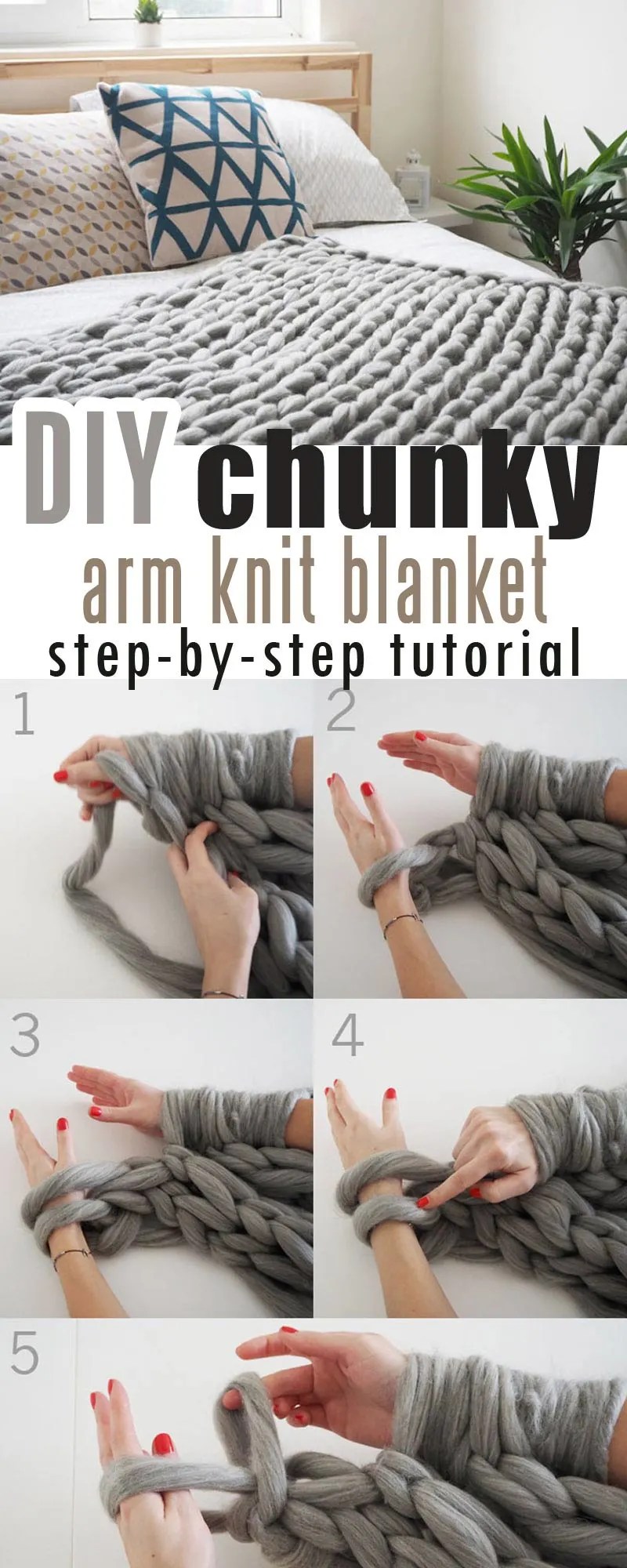 DIY chunky
arm knit blanket
step-by-step tutorial

1

2

3

4

5