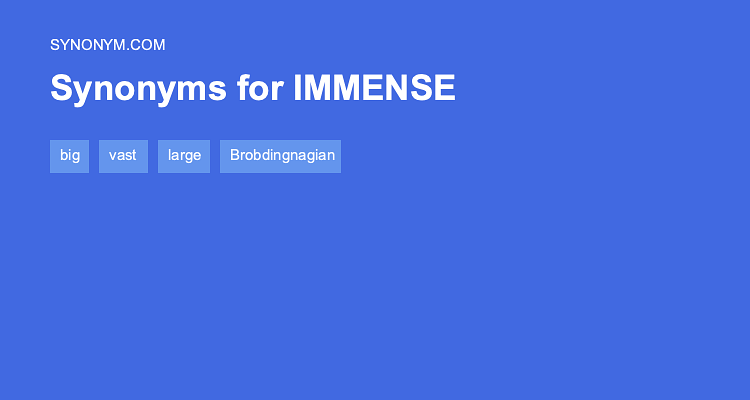 SYNONYM.COM

Synonyms for IMMENSE

big

vast

large

Brobdingnagian