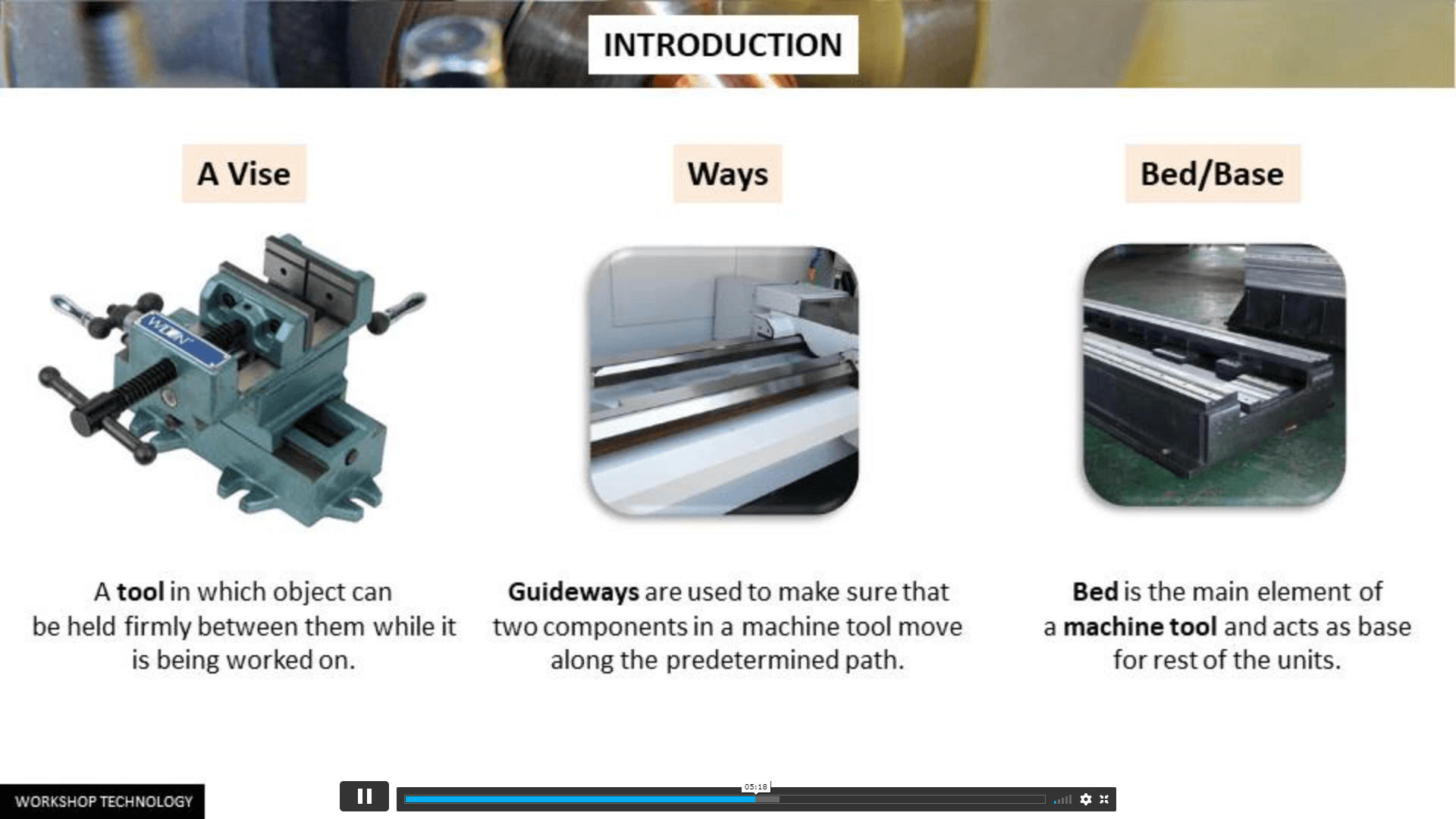 INTRODUCTION

A Vise

WILTON

A tool in which object can be held firmly between them while it is being worked on.

Ways

Guideways are used to make sure that two components in a machine tool move along the predetermined path.

Bed/Base

Bed is the main element of a machine tool and acts as base for rest of the units.

WORKSHOP TECHNOLOGY

05:18