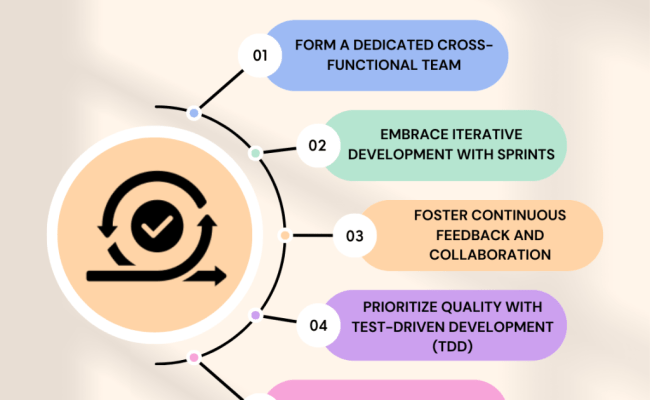 01
FORM A DEDICATED CROSS-FUNCTIONAL TEAM

02
EMBRACE ITERATIVE DEVELOPMENT WITH SPRINTS

03
FOSTER CONTINUOUS FEEDBACK AND COLLABORATION

04
PRIORITIZE QUALITY WITH TEST-DRIVEN DEVELOPMENT (TDD)