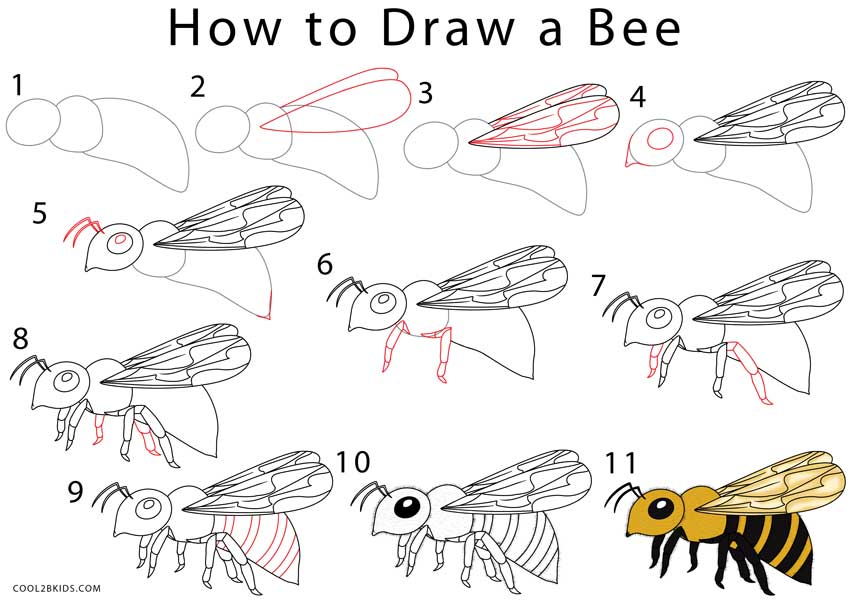 How to Draw a Bee

1

2

3

4

5

6

7

8

9

10

11

COOL2BKIDS.COM