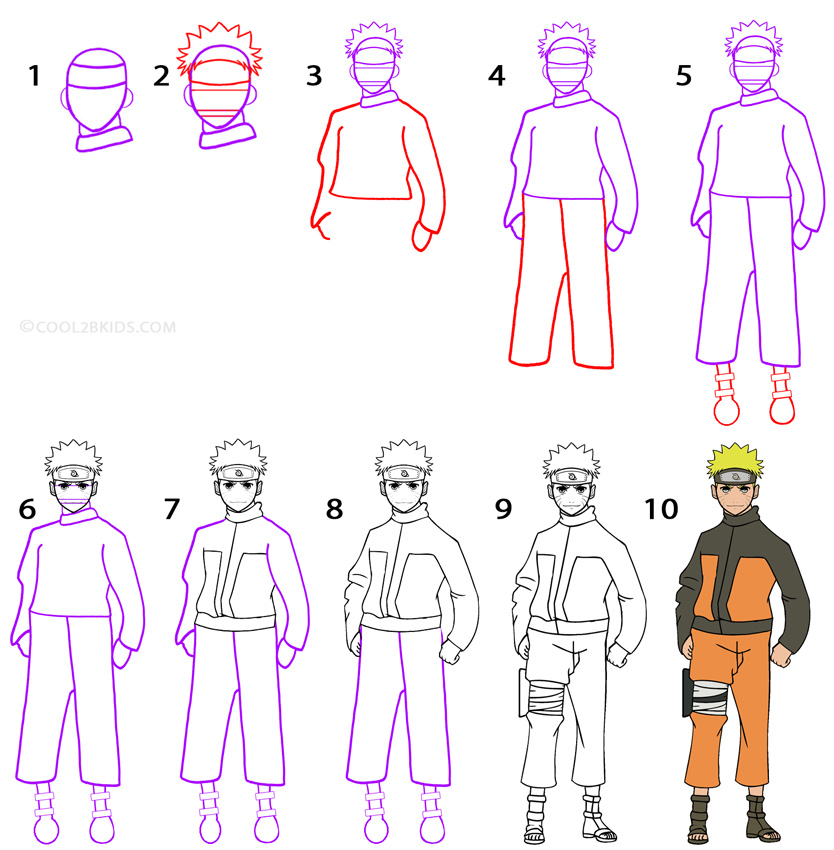 1 2 3 4 5

©COOL2BKIDS.COM

6 7 8 9 10