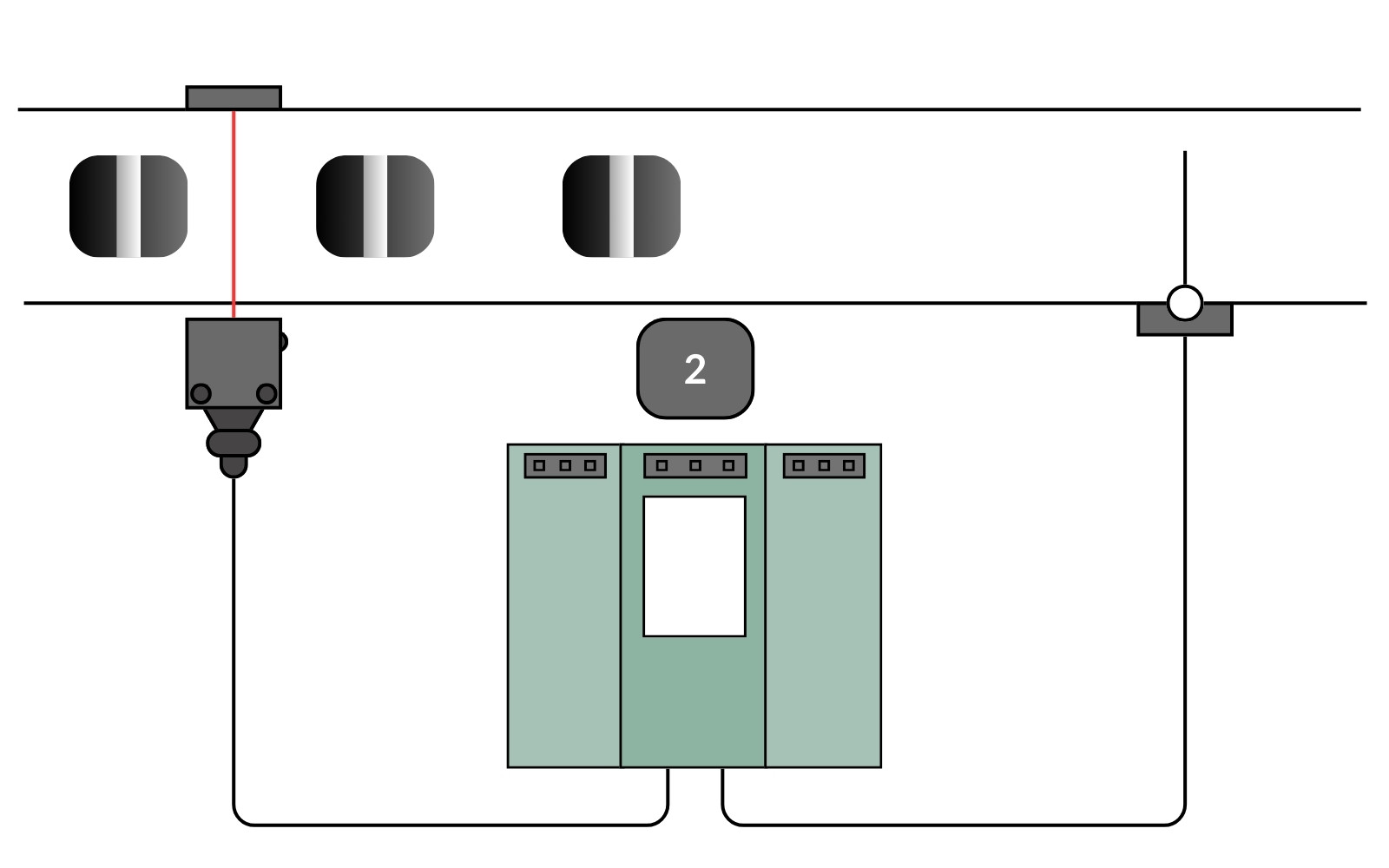 2