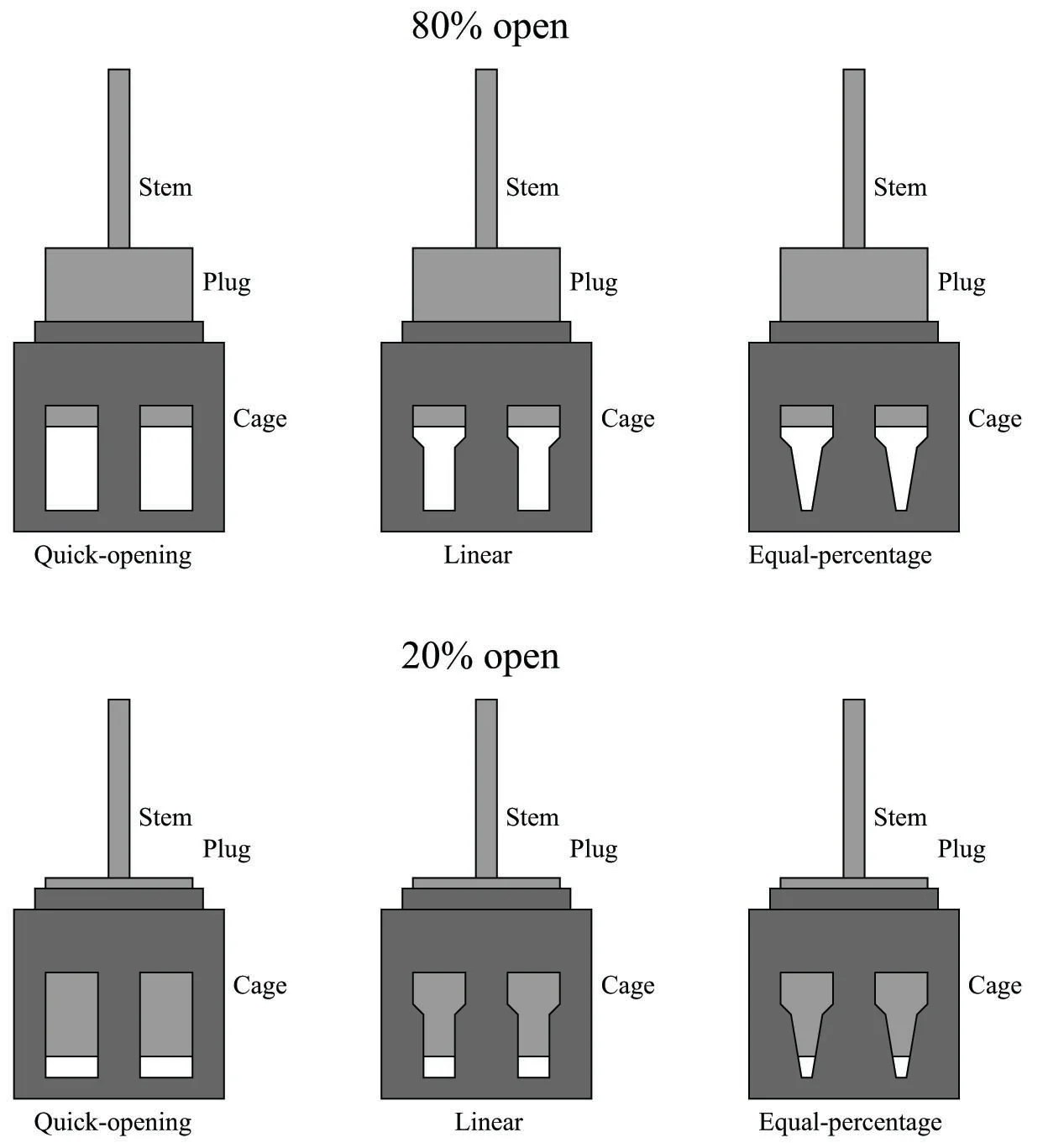 80% open

Stem

Plug

Cage

Quick-opening

Stem

Plug

Cage

Linear

Stem

Plug

Cage

Equal-percentage

20% open

Stem

Plug

Cage

Quick-opening

Stem

Plug

Cage

Linear

Stem

Plug

Cage

Equal-percentage