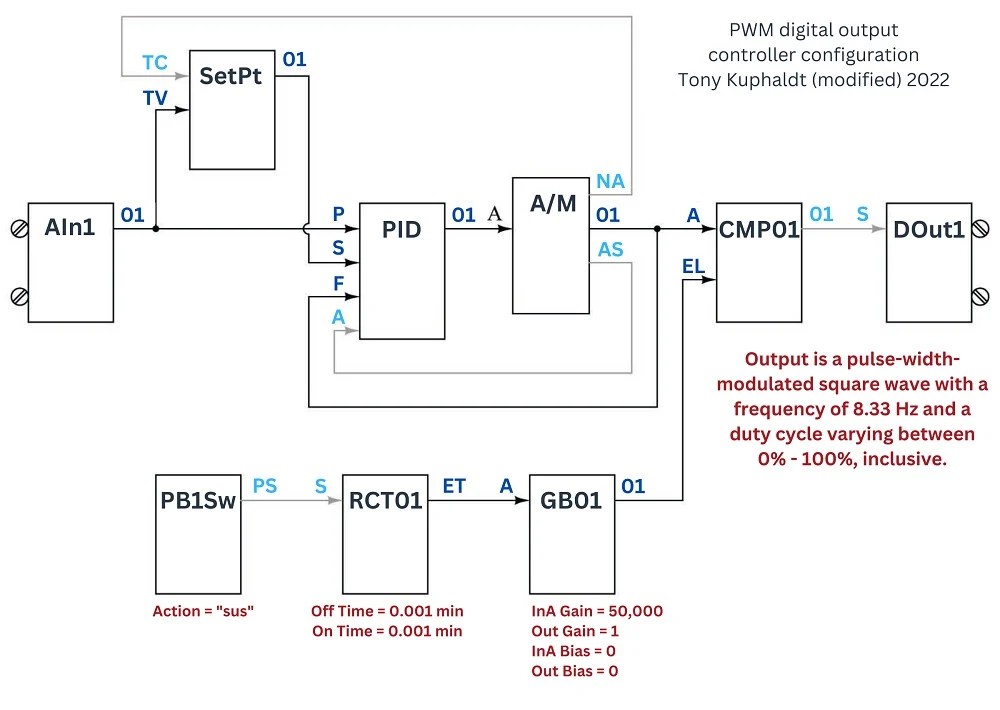 PWM digital output controller configuration
Tony Kuphaldt (modified) 2022

TC
TV
SetPt
O1

AIn1
O1

P
S
F
A
PID
O1

A
A/M
NA
O1
AS

A
EL
CMP01
O1

S
DOut1

Output is a pulse-width-modulated square wave with a frequency of 8.33 Hz and a duty cycle varying between 0% - 100%, inclusive.

PB1Sw
PS

S
RCT01
ET

A
GB01
O1

Action = "sus"

Off Time = 0.001 min
On Time = 0.001 min

InA Gain = 50,000
Out Gain = 1
InA Bias = 0
Out Bias = 0