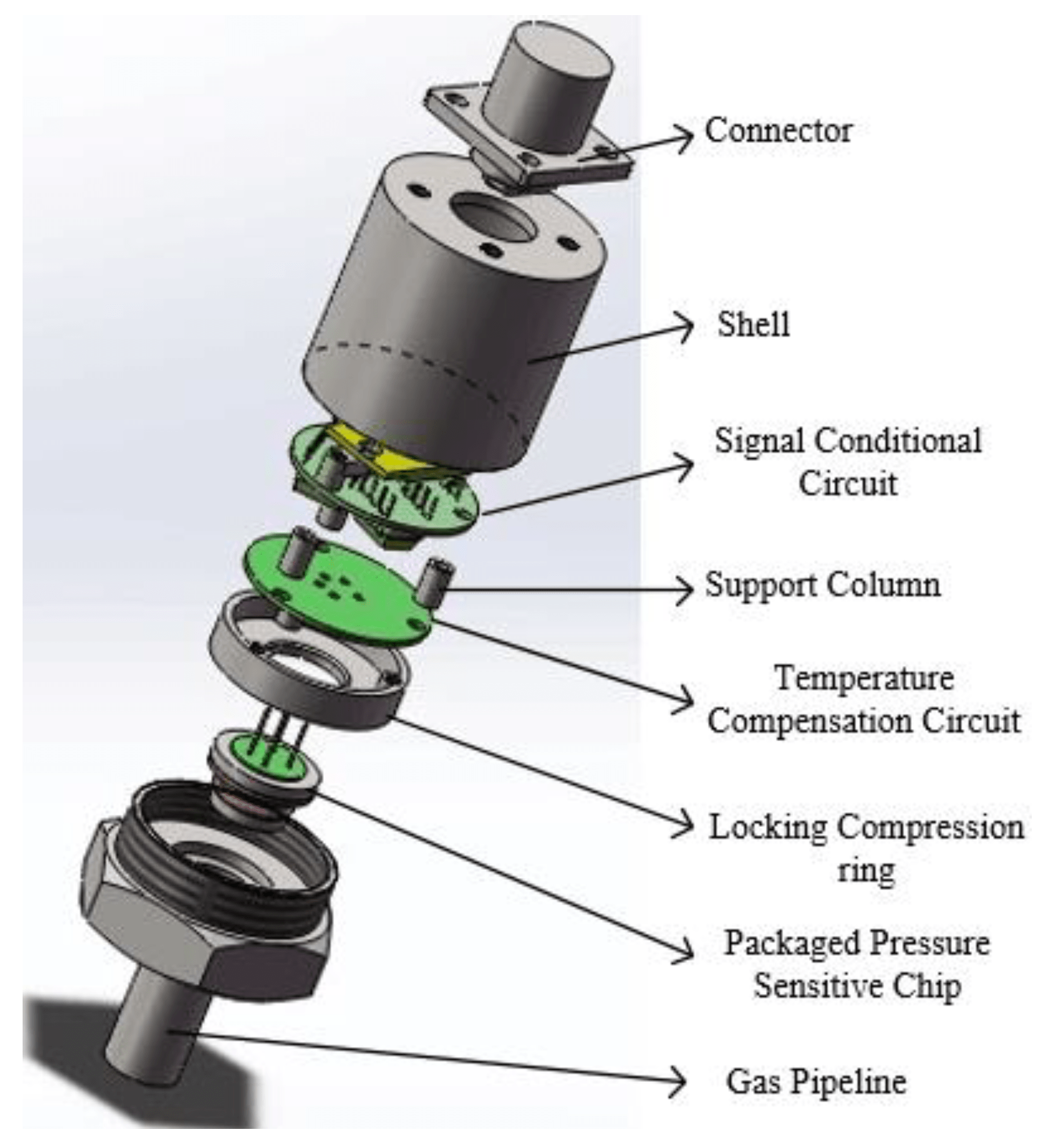 Connector

Shell

Signal Conditional Circuit

Support Column

Temperature Compensation Circuit

Locking Compression ring

Packaged Pressure Sensitive Chip

Gas Pipeline