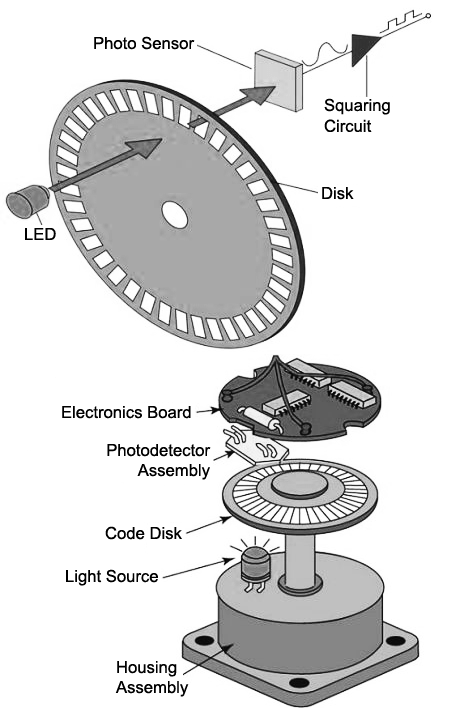 Photo Sensor

Squaring Circuit

Disk

LED

Electronics Board

Photodetector Assembly

Code Disk

Light Source

Housing Assembly