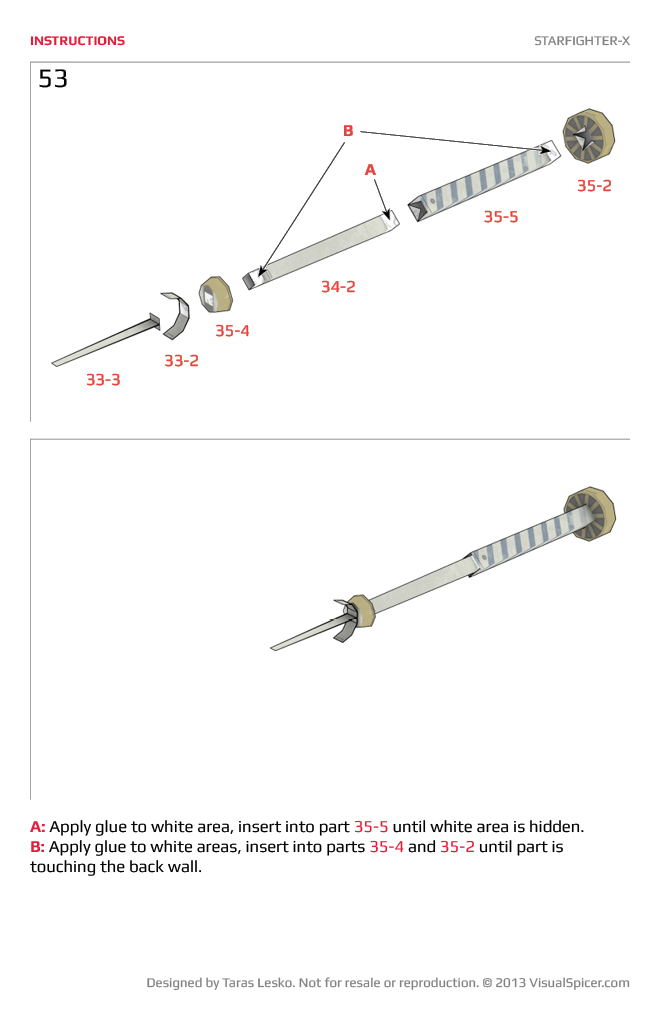 INSTRUCTIONS

STARFIGHTER-X

53

B

A

35-2

35-5

34-2

35-4

33-2

33-3

A: Apply glue to white area, insert into part 35-5 until white area is hidden.
B: Apply glue to white areas, insert into parts 35-4 and 35-2 until part is touching the back wall.

Designed by Taras Lesko. Not for resale or reproduction. © 2013 VisualSpicer.com