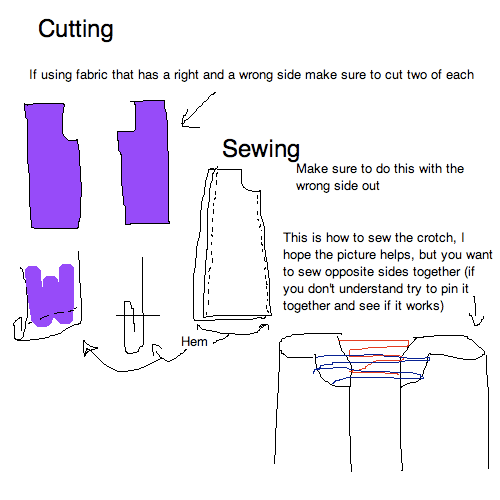 Cutting

If using fabric that has a right and a wrong side make sure to cut two of each

Sewing

Make sure to do this with the wrong side out

This is how to sew the crotch, I hope the picture helps, but you want to sew opposite sides together (if you don't understand try to pin it together and see if it works)

Hem