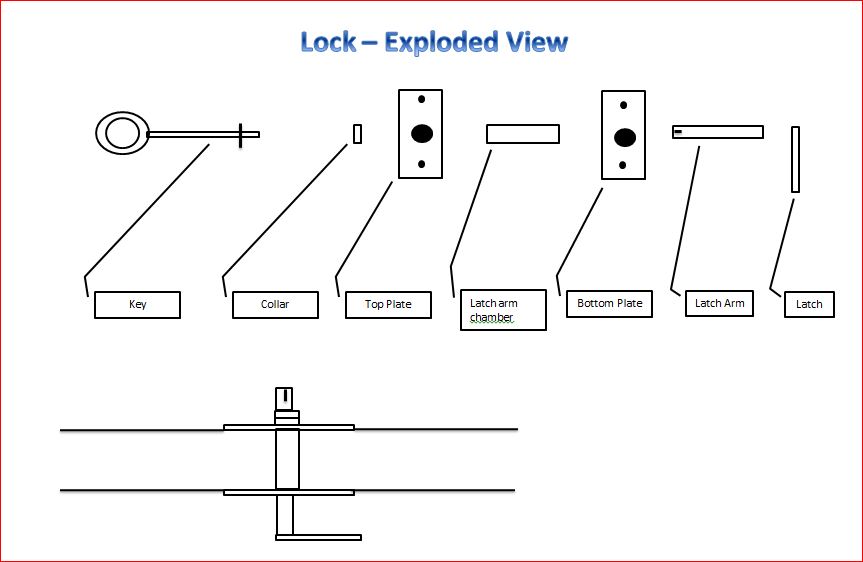 Lock – Exploded View

Key

Collar

Top Plate

Latch arm chamber

Bottom Plate

Latch Arm

Latch