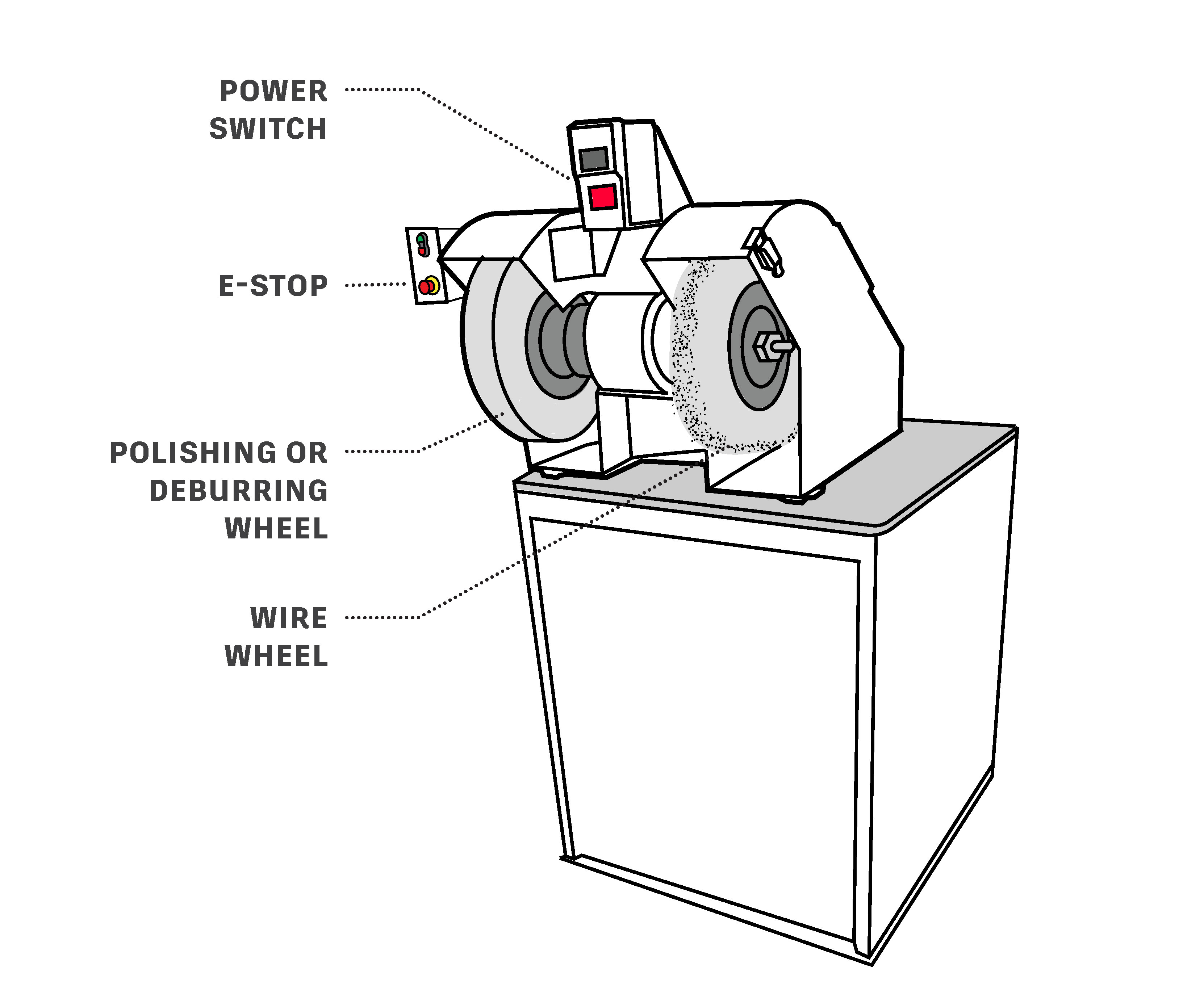 POWER SWITCH

E-STOP

POLISHING OR DEBURRING WHEEL

WIRE WHEEL