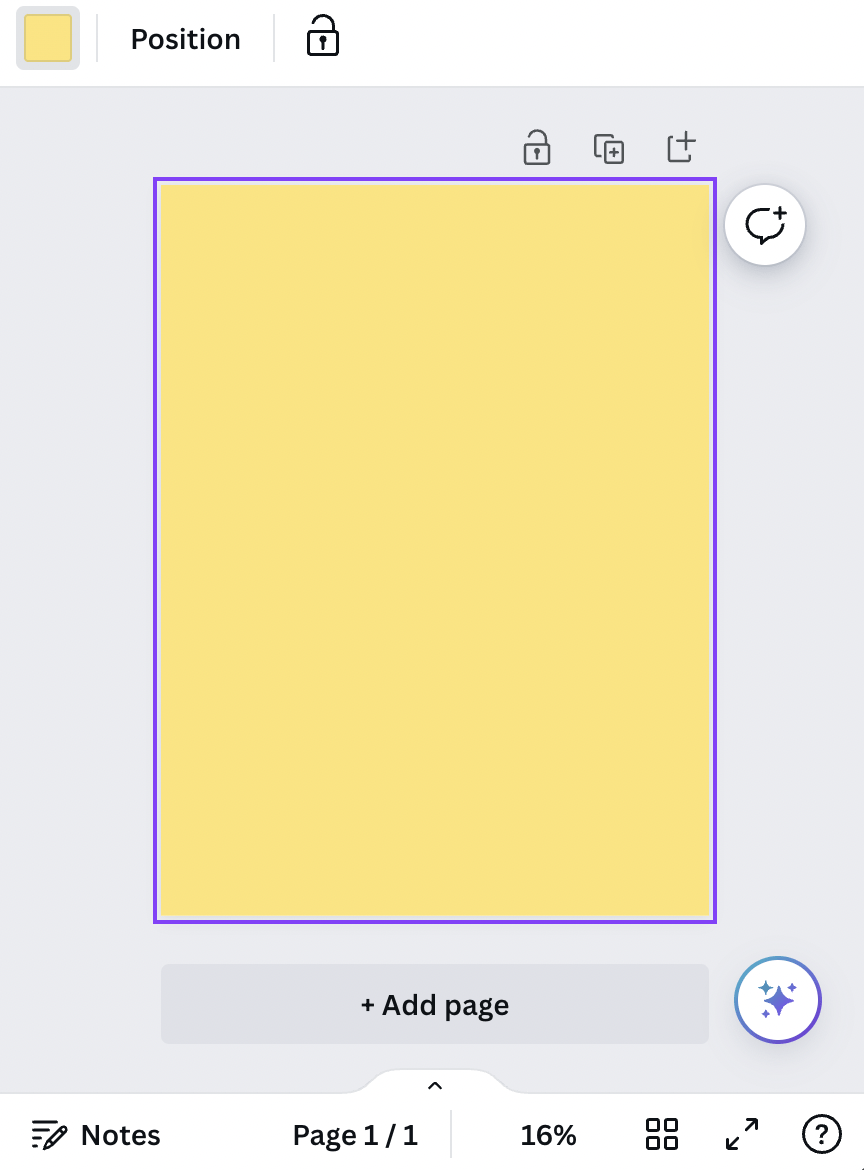 Position

+ Add page

Notes Page 1 / 1 16% ?