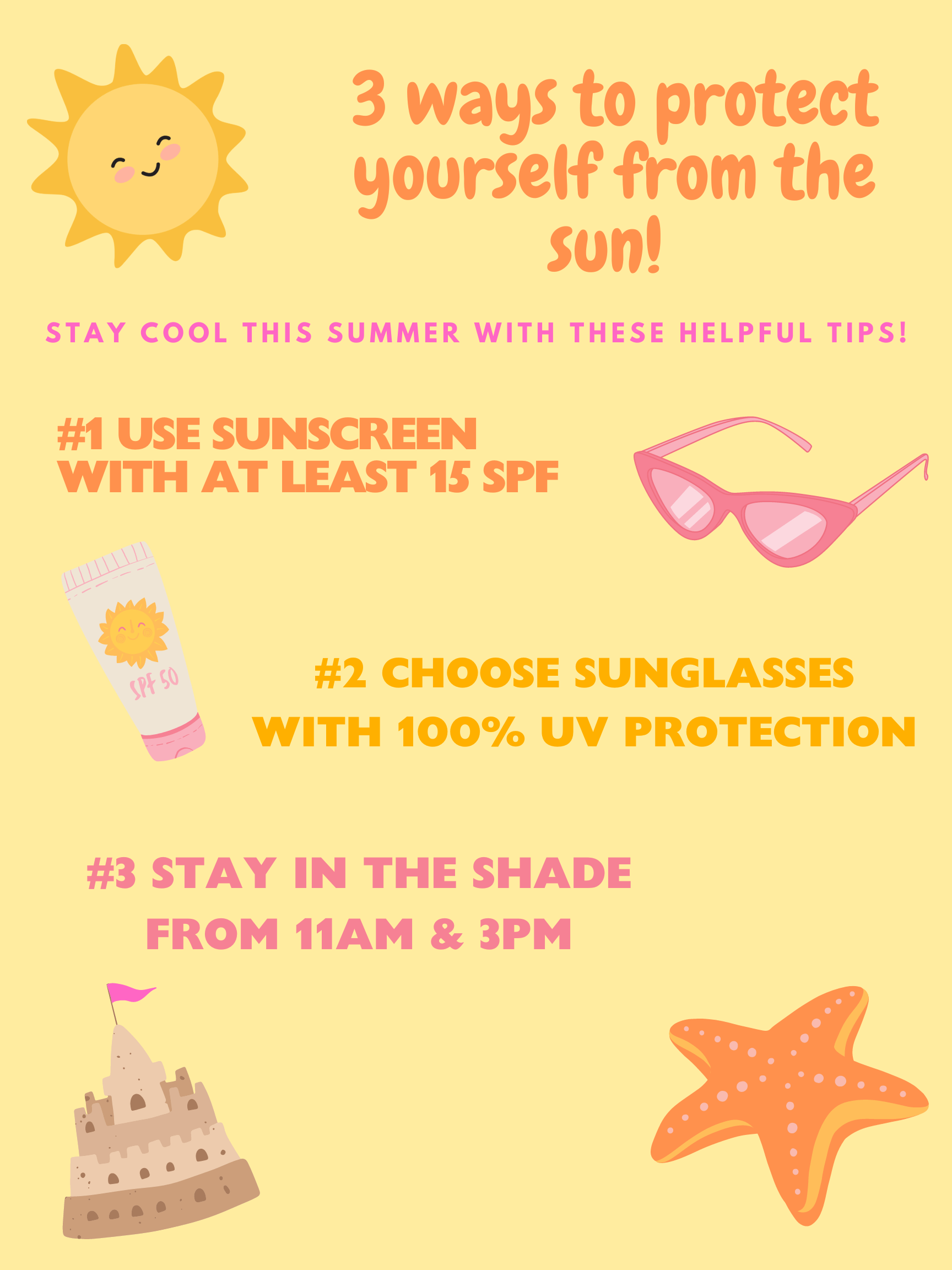 3 ways to protect yourself from the sun!

STAY COOL THIS SUMMER WITH THESE HELPFUL TIPS!

#1 USE SUNSCREEN WITH AT LEAST 15 SPF

SPF 50

#2 CHOOSE SUNGLASSES WITH 100% UV PROTECTION

#3 STAY IN THE SHADE FROM 11AM & 3PM