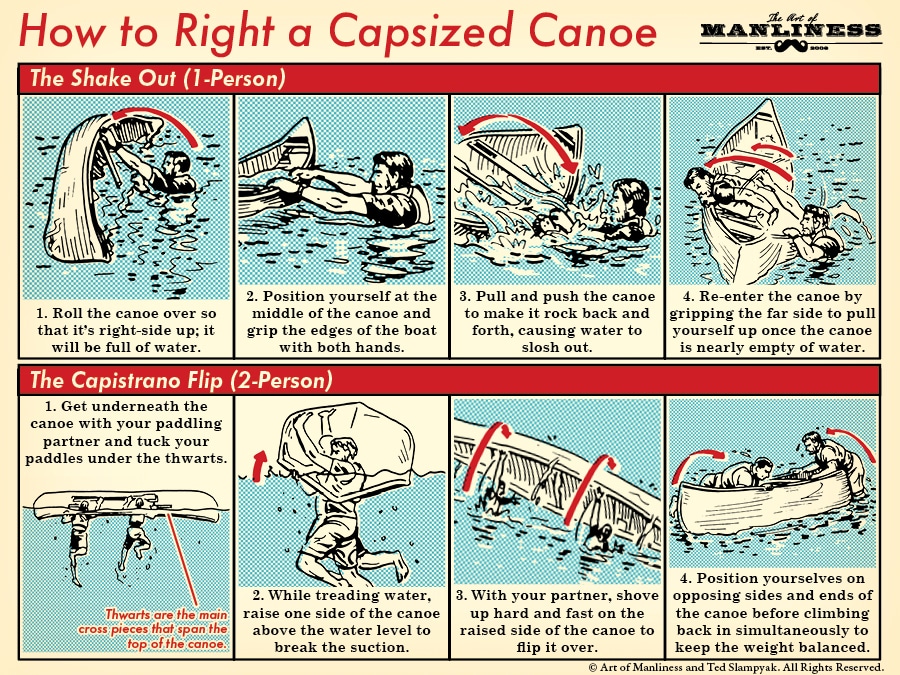 How to Right a Capsized Canoe

The Art of MANLINESS EST. 2008

The Shake Out (1-Person)

1. Roll the canoe over so that it's right-side up; it will be full of water.

2. Position yourself at the middle of the canoe and grip the edges of the boat with both hands.

3. Pull and push the canoe to make it rock back and forth, causing water to slosh out.

4. Re-enter the canoe by gripping the far side to pull yourself up once the canoe is nearly empty of water.

The Capistrano Flip (2-Person)

1. Get underneath the canoe with your paddling partner and tuck your paddles under the thwarts.

Thwarts are the main cross pieces that span the top of the canoe.

2. While treading water, raise one side of the canoe above the water level to break the suction.

3. With your partner, shove up hard and fast on the raised side of the canoe to flip it over.

4. Position yourselves on opposing sides and ends of the canoe before climbing back in simultaneously to keep the weight balanced.

© Art of Manliness and Ted Slampyak. All Rights Reserved.