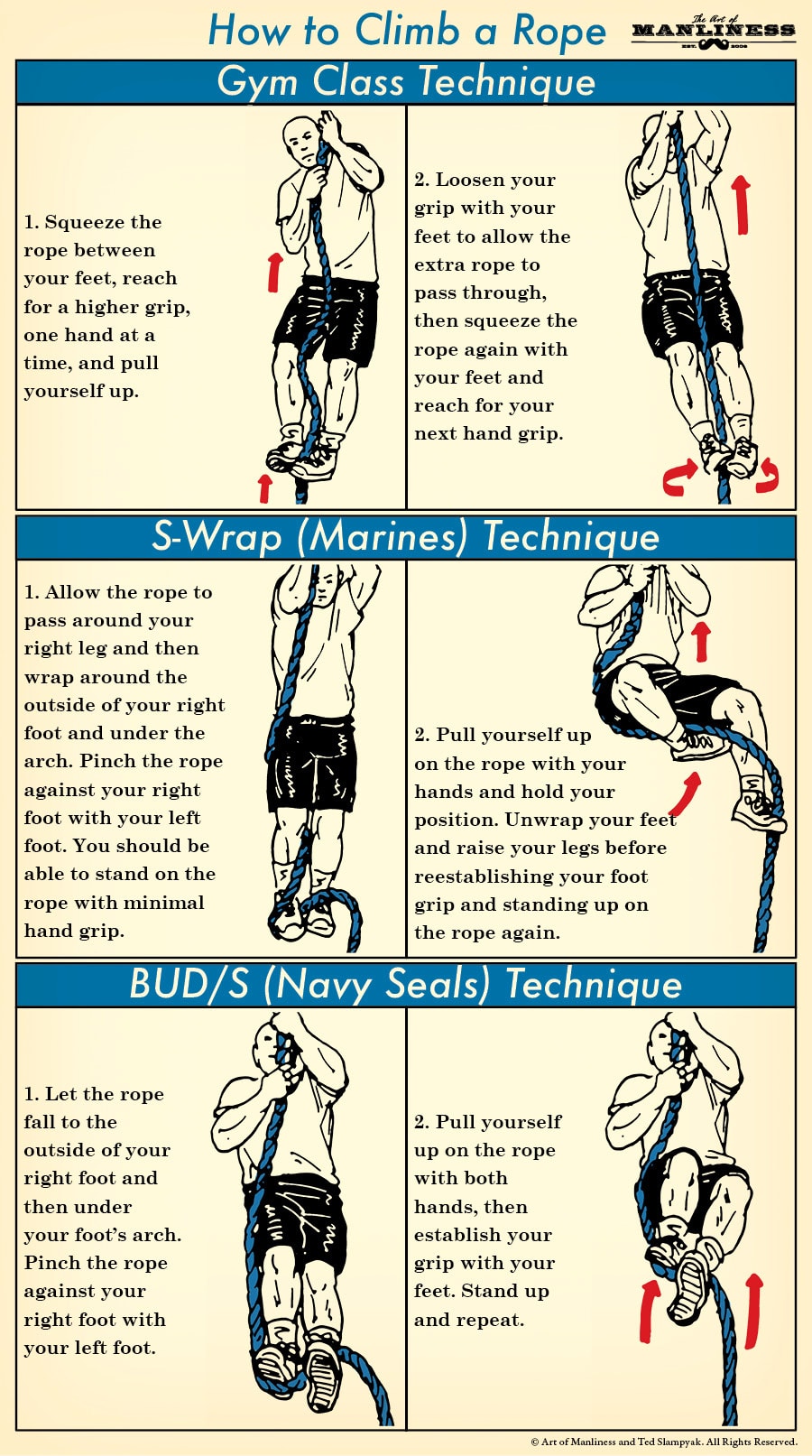 How to Climb a Rope

The Art of MANLINESS EST. 2008

Gym Class Technique

1. Squeeze the rope between your feet, reach for a higher grip, one hand at a time, and pull yourself up.

2. Loosen your grip with your feet to allow the extra rope to pass through, then squeeze the rope again with your feet and reach for your next hand grip.

S-Wrap (Marines) Technique

1. Allow the rope to pass around your right leg and then wrap around the outside of your right foot and under the arch. Pinch the rope against your right foot with your left foot. You should be able to stand on the rope with minimal hand grip.

2. Pull yourself up on the rope with your hands and hold your position. Unwrap your feet and raise your legs before reestablishing your foot grip and standing up on the rope again.

BUD/S (Navy Seals) Technique

1. Let the rope fall to the outside of your right foot and then under your foot's arch. Pinch the rope against your right foot with your left foot.

2. Pull yourself up on the rope with both hands, then establish your grip with your feet. Stand up and repeat.

© Art of Manliness and Ted Slampyak. All Rights Reserved.