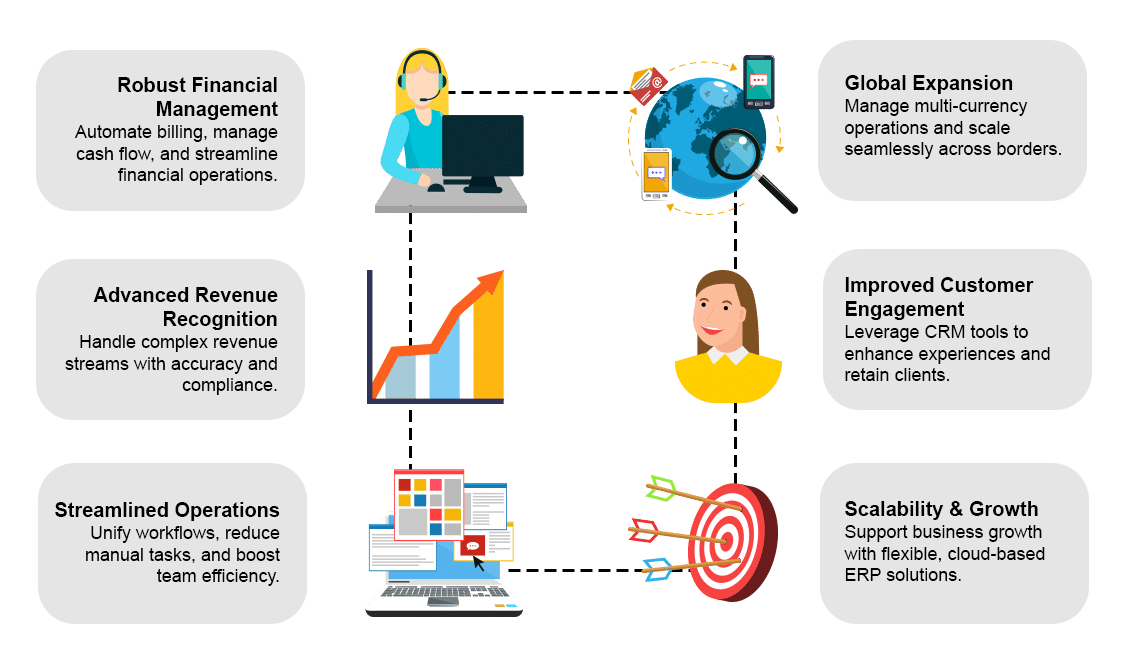 Robust Financial Management
Automate billing, manage cash flow, and streamline financial operations.

Advanced Revenue Recognition
Handle complex revenue streams with accuracy and compliance.

Streamlined Operations
Unify workflows, reduce manual tasks, and boost team efficiency.

Global Expansion
Manage multi-currency operations and scale seamlessly across borders.

Improved Customer Engagement
Leverage CRM tools to enhance experiences and retain clients.

Scalability & Growth
Support business growth with flexible, cloud-based ERP solutions.